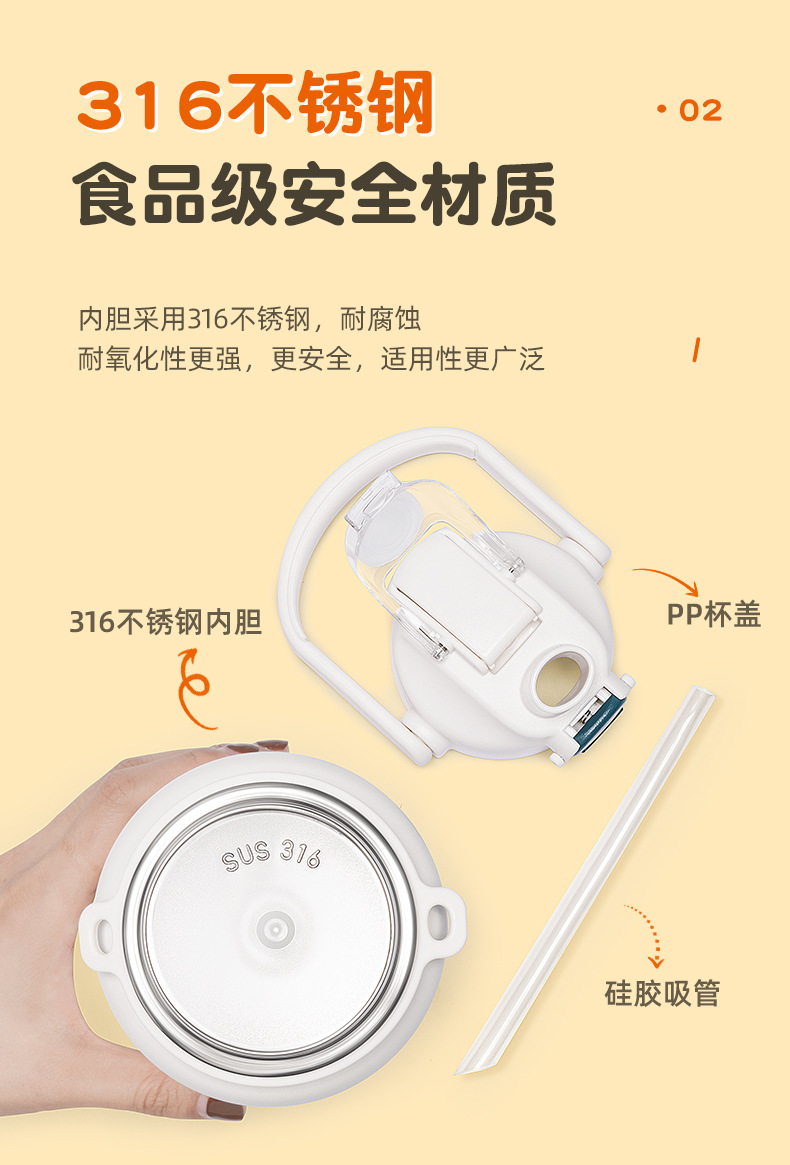 316不锈钢

· 02

食品级安全材质

内胆采用316不锈钢，耐腐蚀
耐氧化性更强，更安全，适用性更广泛

316不锈钢内胆

PP杯盖

SUS 316

硅胶吸管