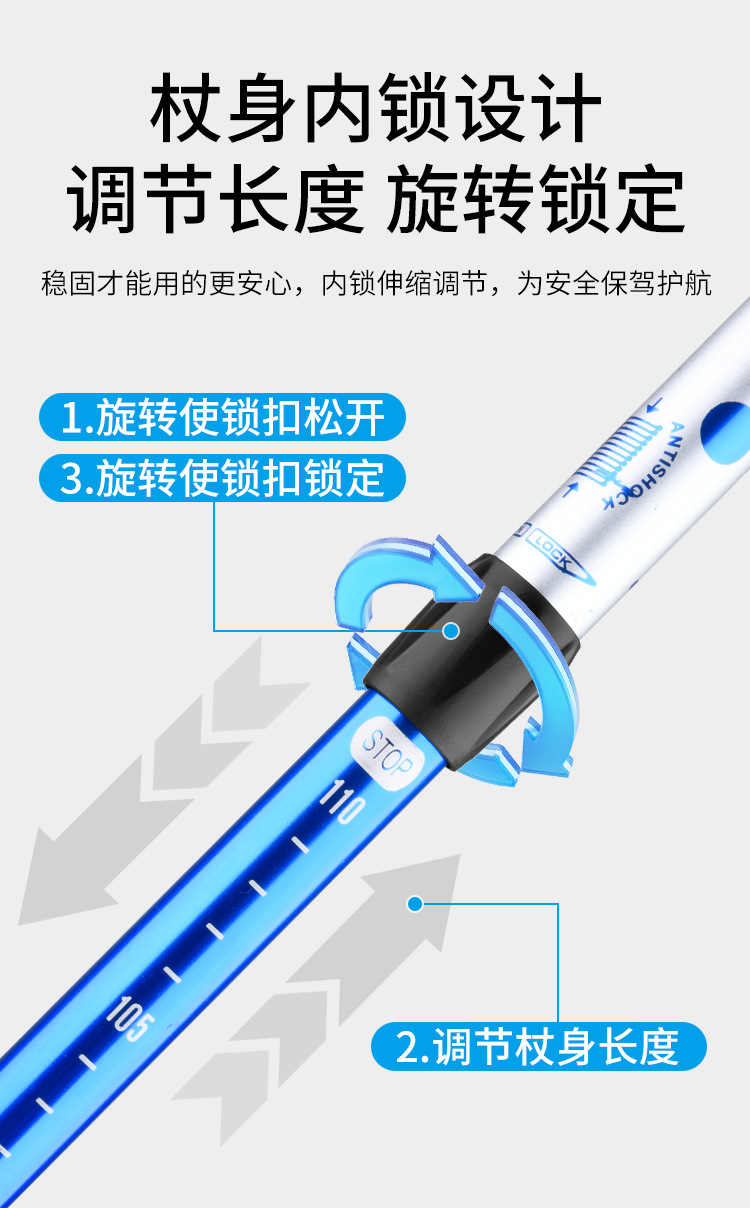 杖身内锁设计
调节长度 旋转锁定

稳固才能用的更安心，内锁伸缩调节，为安全保驾护航

1.旋转使锁扣松开

3.旋转使锁扣锁定

ANTISHOCK

LOCK

STOP

110

105

2.调节杖身长度