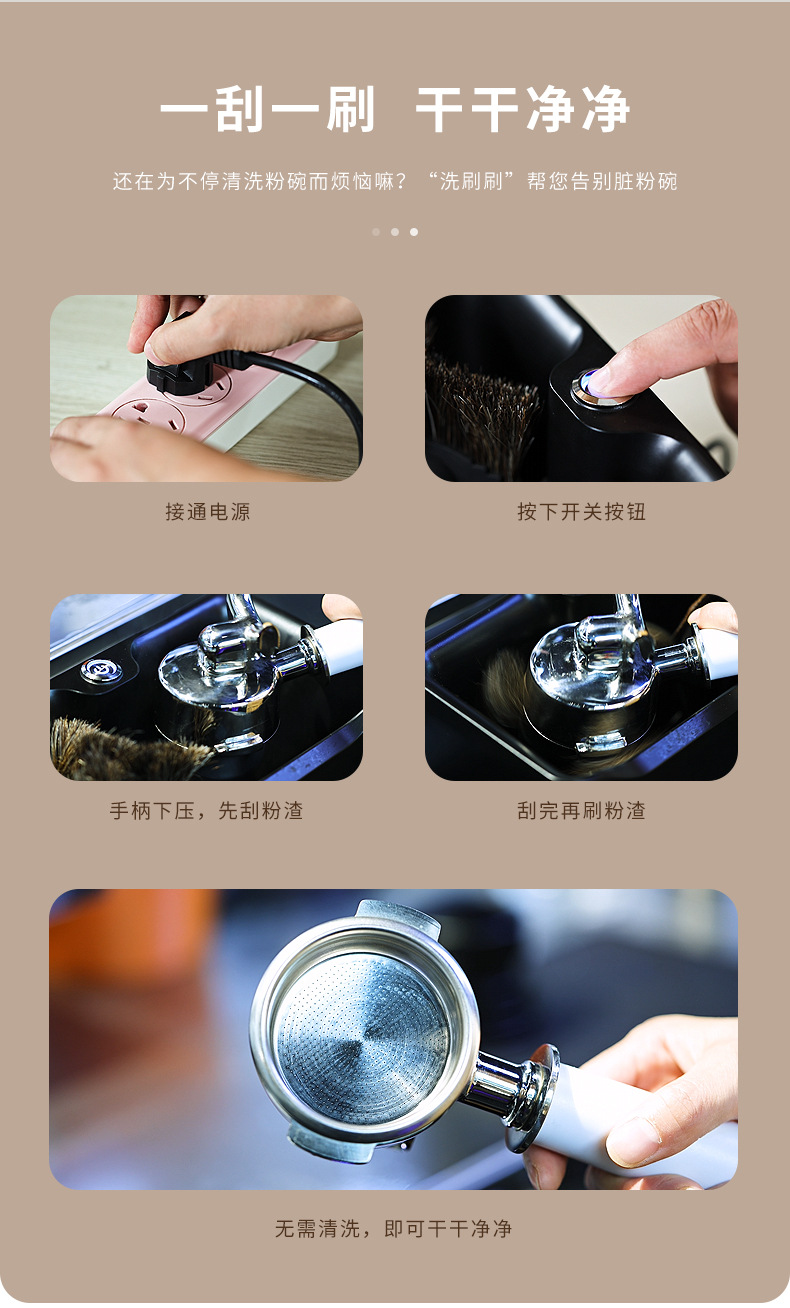 一刮一刷 干干净净

还在为不停清洗粉碗而烦恼嘛？“洗刷刷”帮您告别脏粉碗

接通电源

按下开关按钮

手柄下压，先刮粉渣

刮完再刷粉渣

无需清洗，即可干干净净