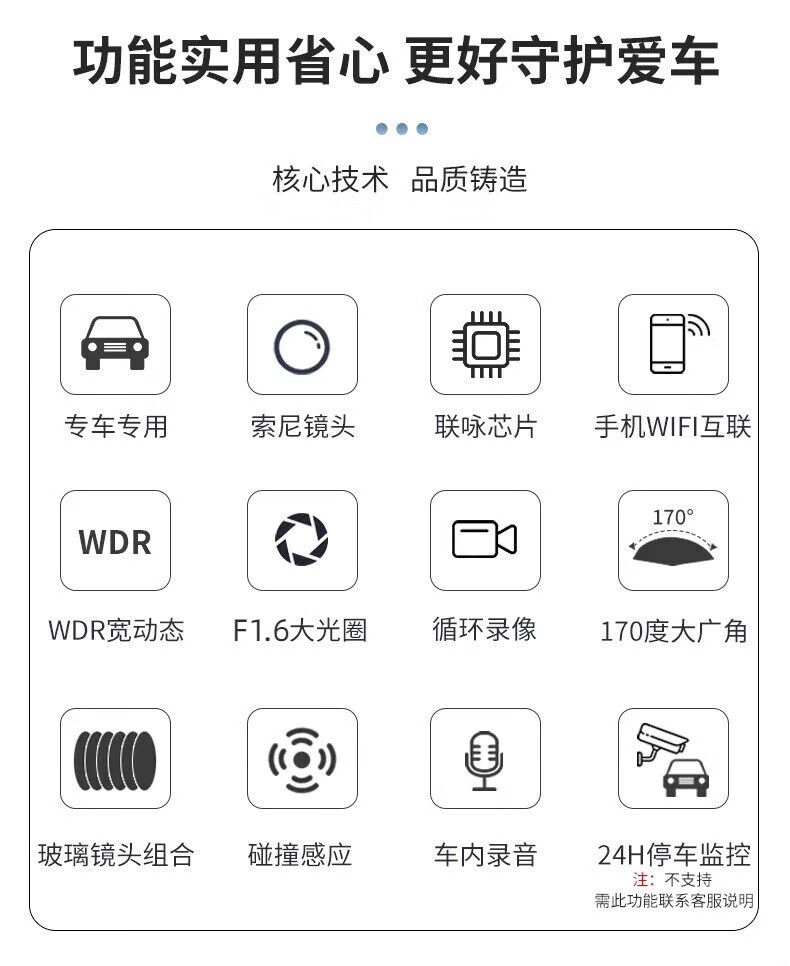 功能实用省心 更好守护爱车

核心技术 品质铸造

专车专用

索尼镜头

联咏芯片

手机WIFI互联

WDR

WDR宽动态

F1.6大光圈

循环录像

170°

170度大广角

玻璃镜头组合

碰撞感应

车内录音

24H停车监控
注：不支持
需此功能联系客服说明