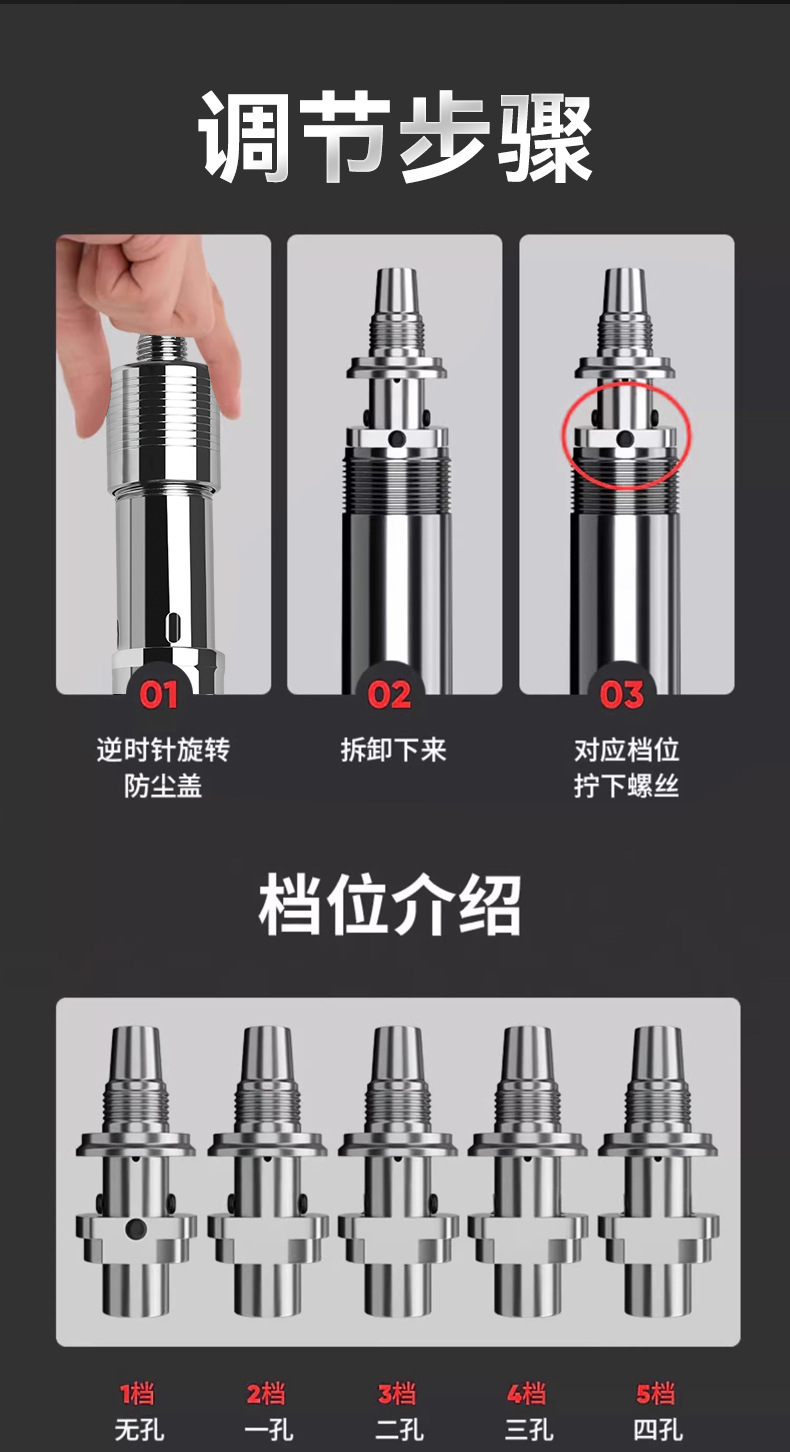 调节步骤

01
逆时针旋转
防尘盖

02
拆卸下来

03
对应档位
拧下螺丝

档位介绍

1档
无孔

2档
一孔

3档
二孔

4档
三孔

5档
四孔