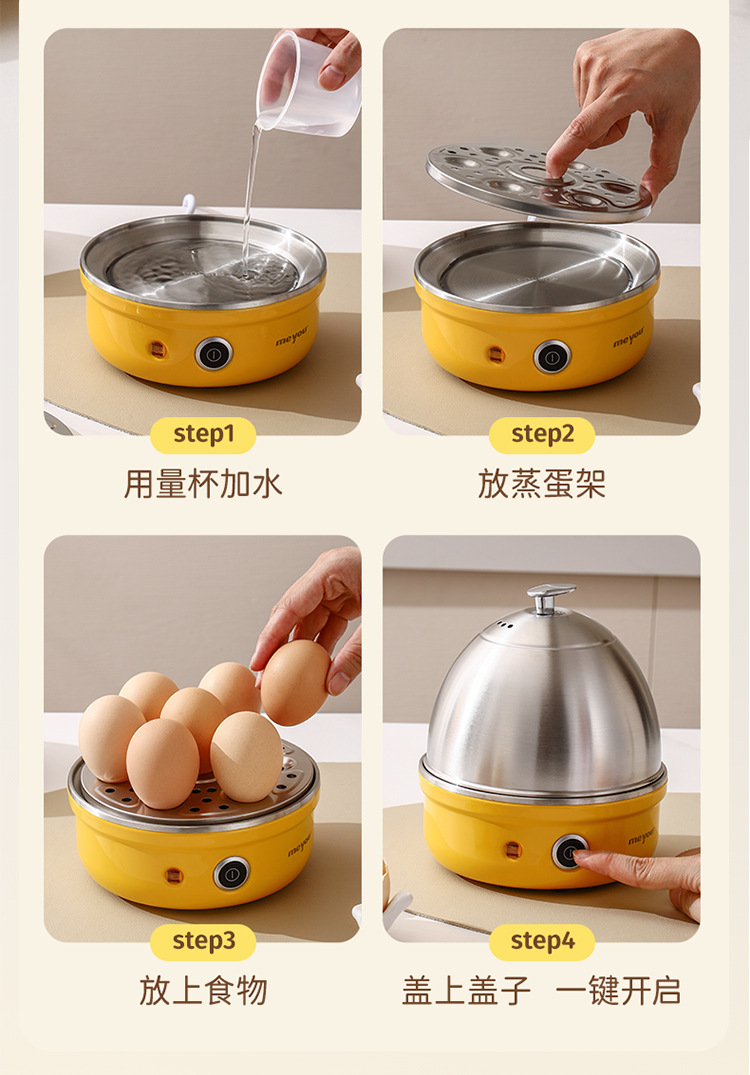 meyou

step1
用量杯加水

meyou

step2
放蒸蛋架

meyou

step3
放上食物

meyou

step4
盖上盖子 一键开启