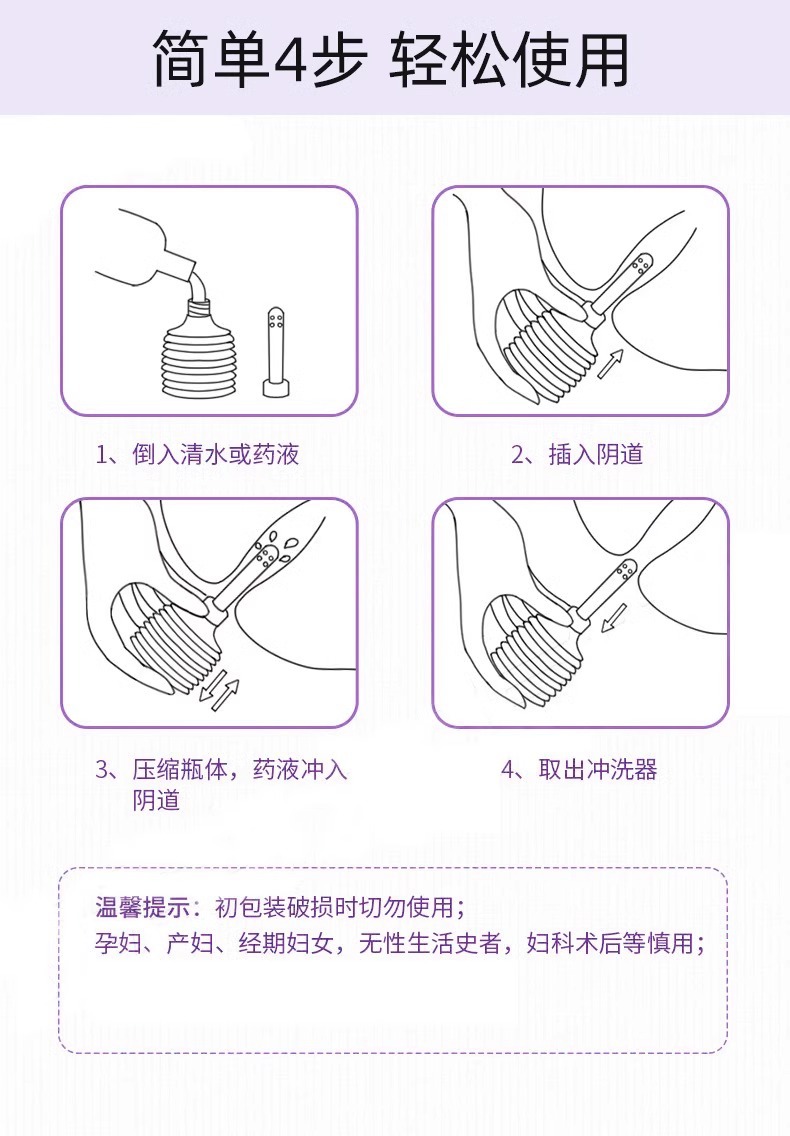 简单4步 轻松使用

1、倒入清水或药液

2、插入阴道

3、压缩瓶体，药液冲入阴道

4、取出冲洗器

温馨提示：初包装破损时切勿使用；
孕妇、产妇、经期妇女，无性生活史者，妇科术后等慎用；