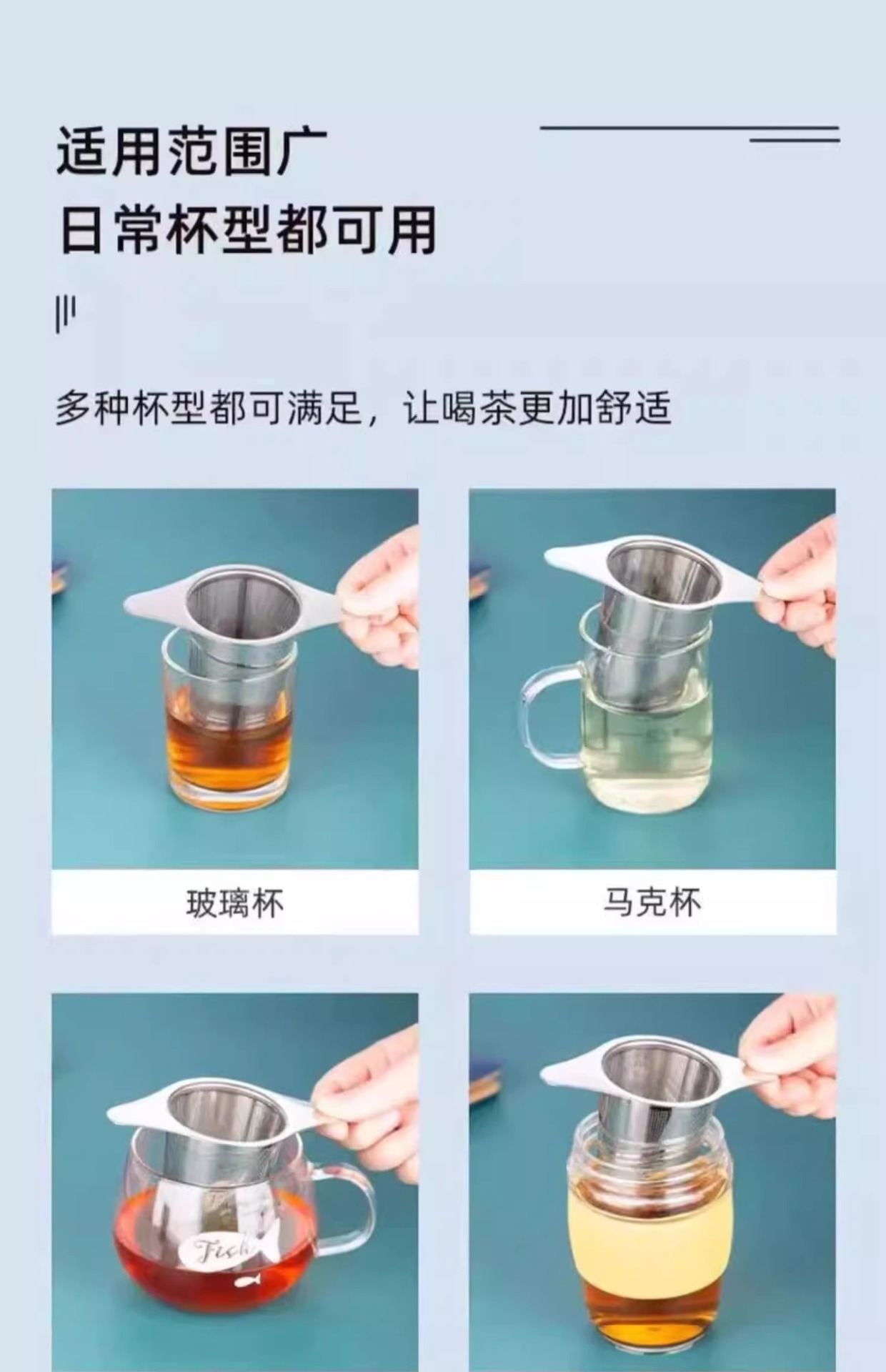 适用范围广
日常杯型都可用

多种杯型都可满足，让喝茶更加舒适

玻璃杯

马克杯

Fish