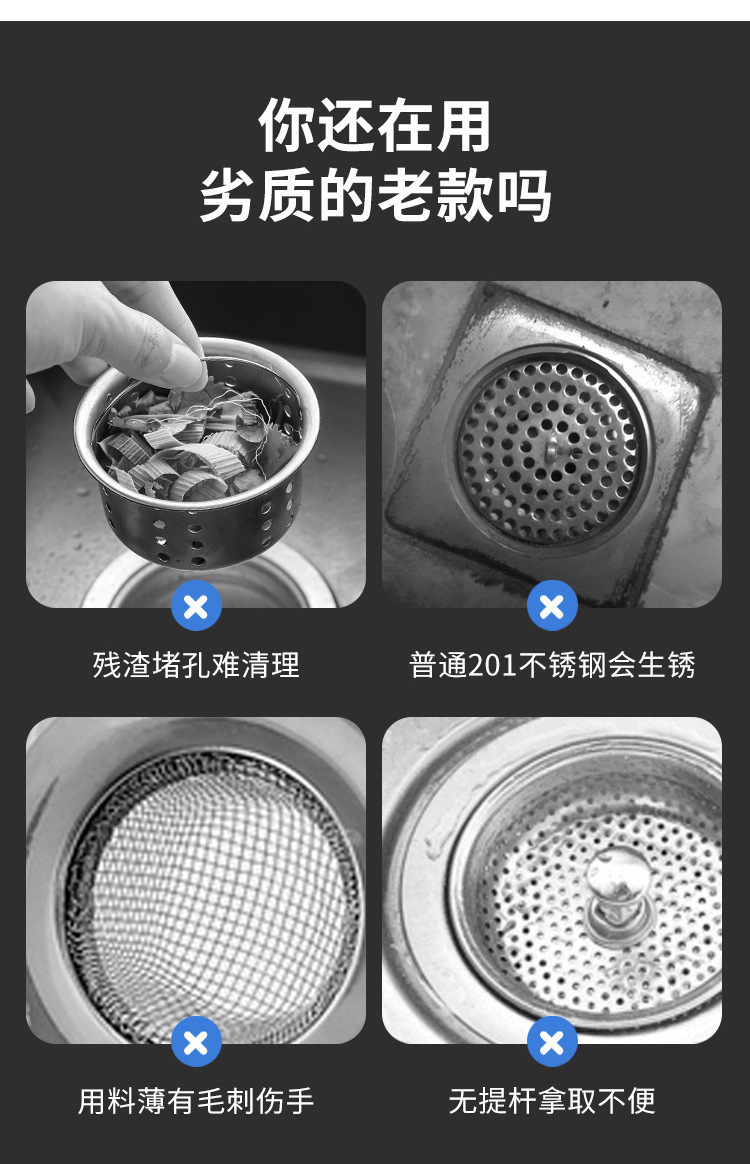 你还在用
劣质的老款吗

残渣堵孔难清理

普通201不锈钢会生锈

用料薄有毛刺伤手

无提杆拿取不便