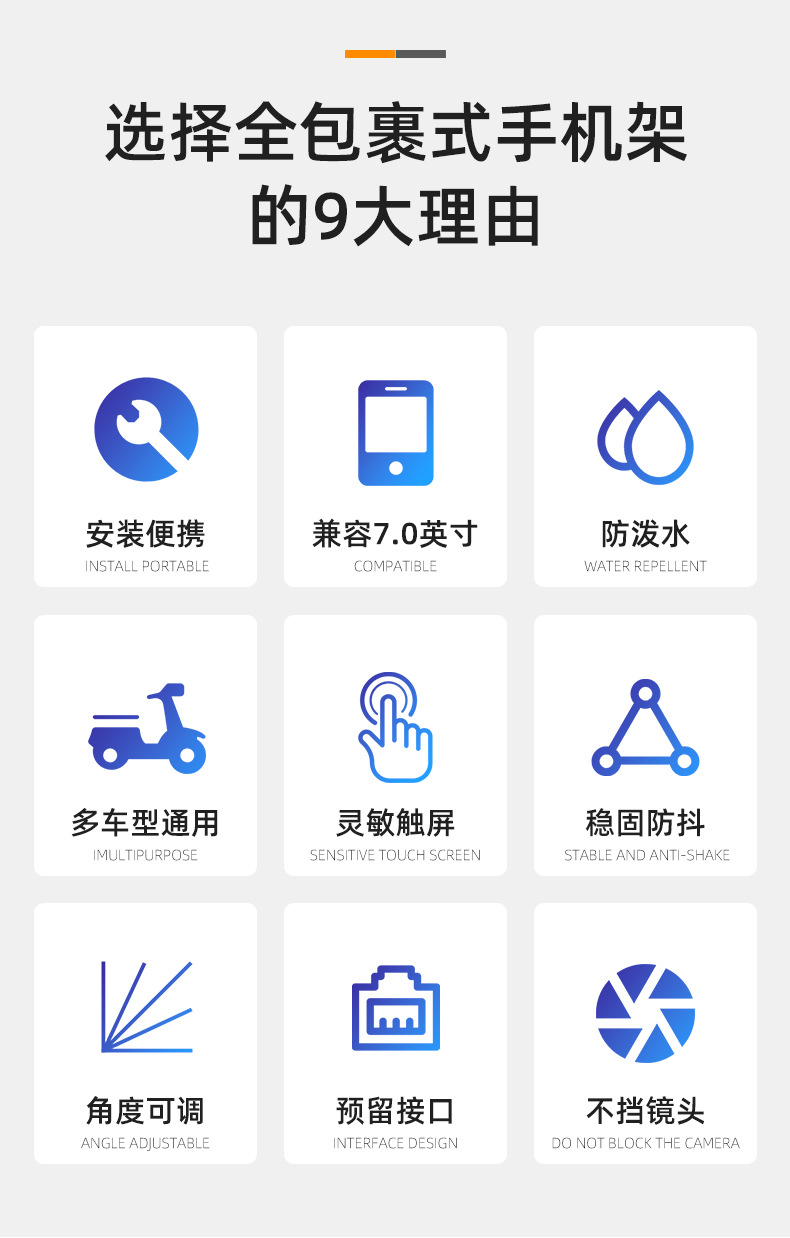 选择全包裹式手机架
的9大理由

安装便携
INSTALL PORTABLE

兼容7.0英寸
COMPATIBLE

防泼水
WATER REPELLENT

多车型通用
IMULTIPURPOSE

灵敏触屏
SENSITIVE TOUCH SCREEN

稳固防抖
STABLE AND ANTI-SHAKE

角度可调
ANGLE ADJUSTABLE

预留接口
INTERFACE DESIGN

不挡镜头
DO NOT BLOCK THE CAMERA