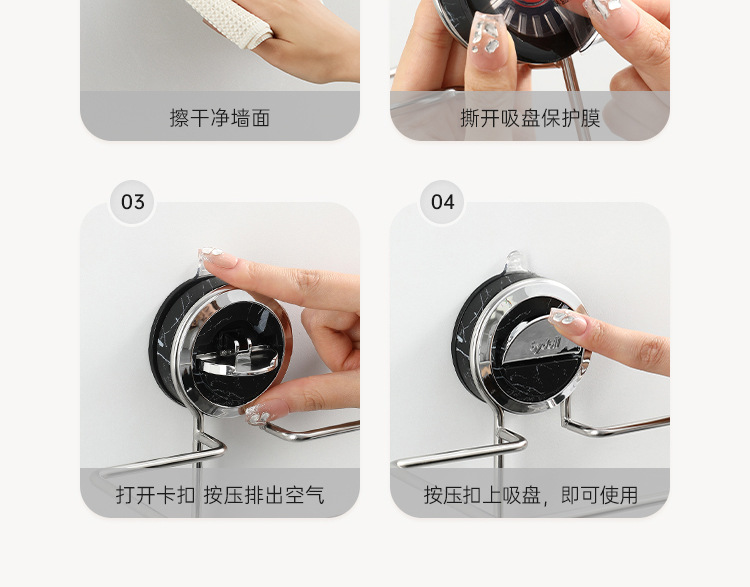 擦干净墙面

撕开吸盘保护膜

03

打开卡扣 按压排出空气

04

按压扣上吸盘，即可使用