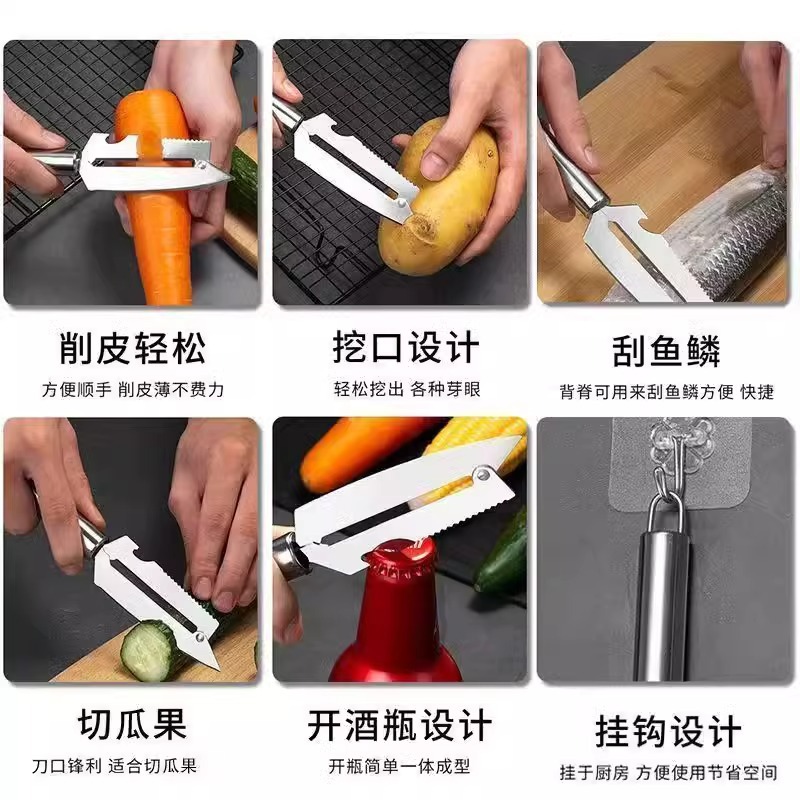 削皮轻松
方便顺手 削皮薄不费力

挖口设计
轻松挖出 各种芽眼

刮鱼鳞
背脊可用来刮鱼鳞方便 快捷

切瓜果
刀口锋利 适合切瓜果

开酒瓶设计
开瓶简单一体成型

挂钩设计
挂于厨房 方便使用节省空间