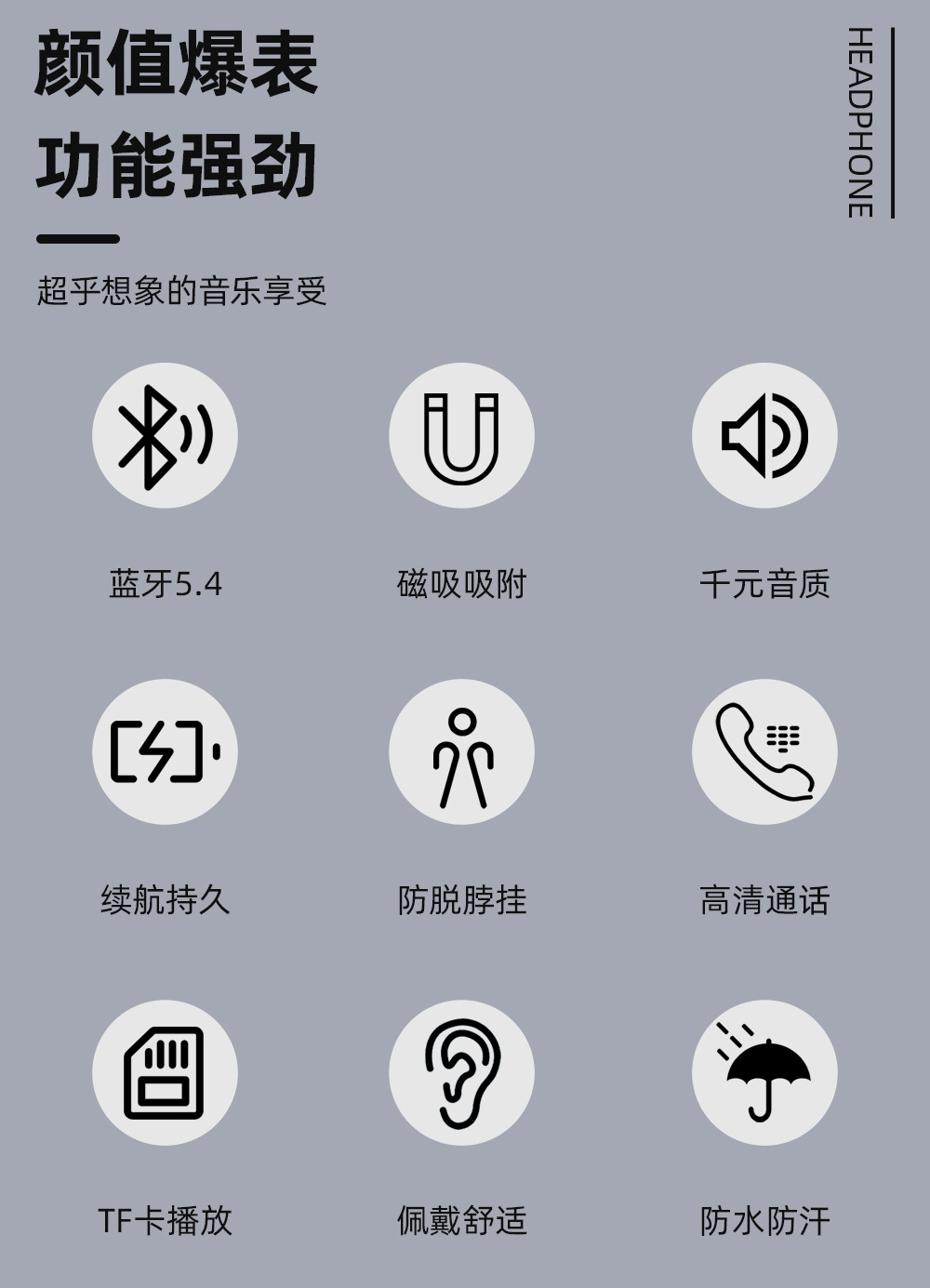 颜值爆表
功能强劲

HEADPHONE

超乎想象的音乐享受

蓝牙5.4

磁吸吸附

千元音质

续航持久

防脱脖挂

高清通话

TF卡播放

佩戴舒适

防水防汗