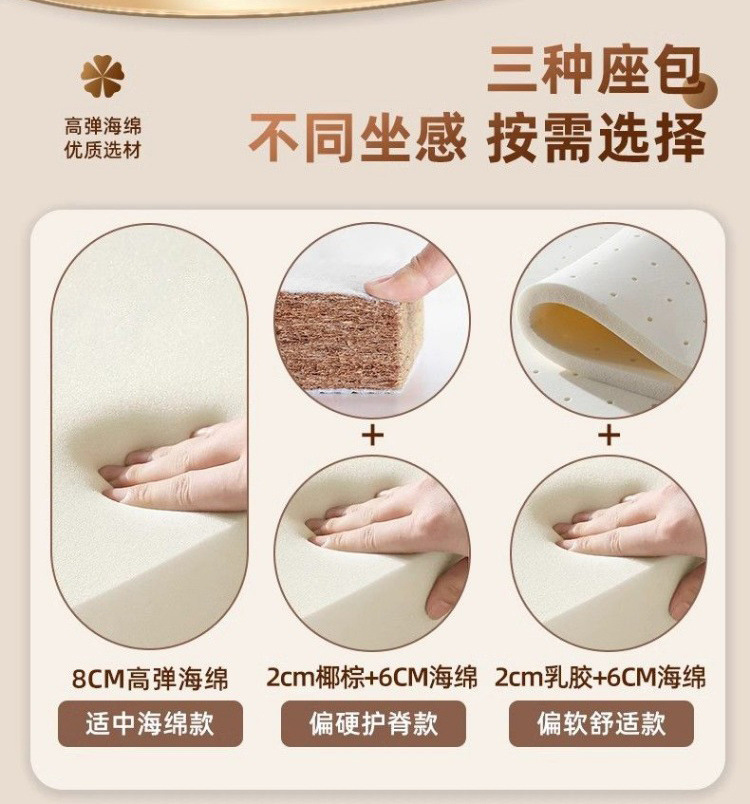 高弹海绵
优质选材

三种座包
不同坐感 按需选择

+

+

8CM高弹海绵
适中海绵款

2cm椰棕+6CM海绵
偏硬护脊款

2cm乳胶+6CM海绵
偏软舒适款