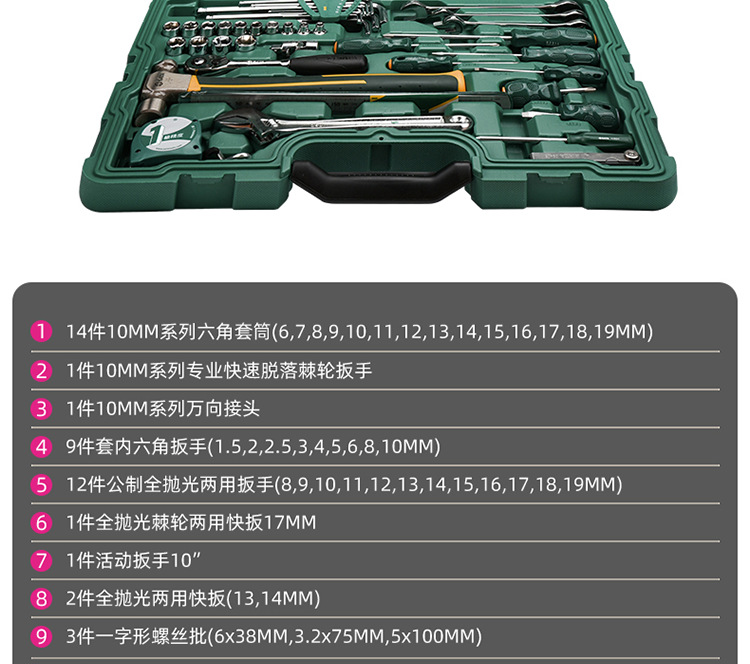 1 14件10MM系列六角套筒(6,7,8,9,10,11,12,13,14,15,16,17,18,19MM)

2 1件10MM系列专业快速脱落棘轮扳手

3 1件10MM系列万向接头

4 9件套内六角扳手(1.5,2,2.5,3,4,5,6,8,10MM)

5 12件公制全抛光两用扳手(8,9,10,11,12,13,14,15,16,17,18,19MM)

6 1件全抛光棘轮两用快扳17MM

7 1件活动扳手10”

8 2件全抛光两用快扳(13,14MM)

9 3件一字形螺丝批(6x38MM,3.2x75MM,5x100MM)