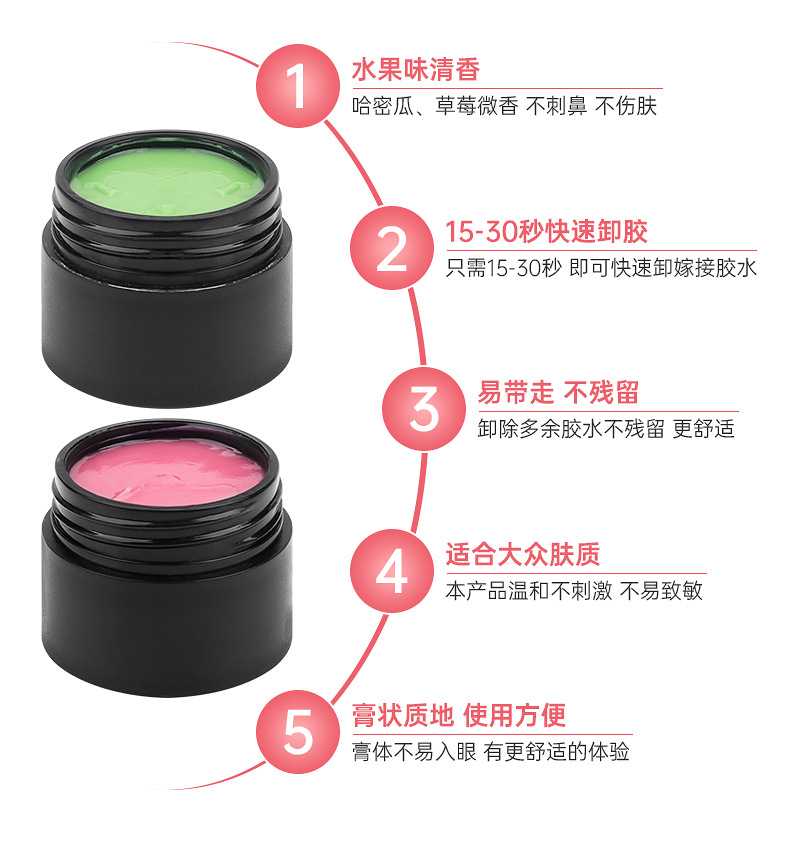 1
水果味清香
哈密瓜、草莓微香 不刺鼻 不伤肤

2
15-30秒快速卸胶
只需15-30秒 即可快速卸嫁接胶水

3
易带走 不残留
卸除多余胶水不残留 更舒适

4
适合大众肤质
本产品温和不刺激 不易致敏

5
膏状质地 使用方便
膏体不易入眼 有更舒适的体验