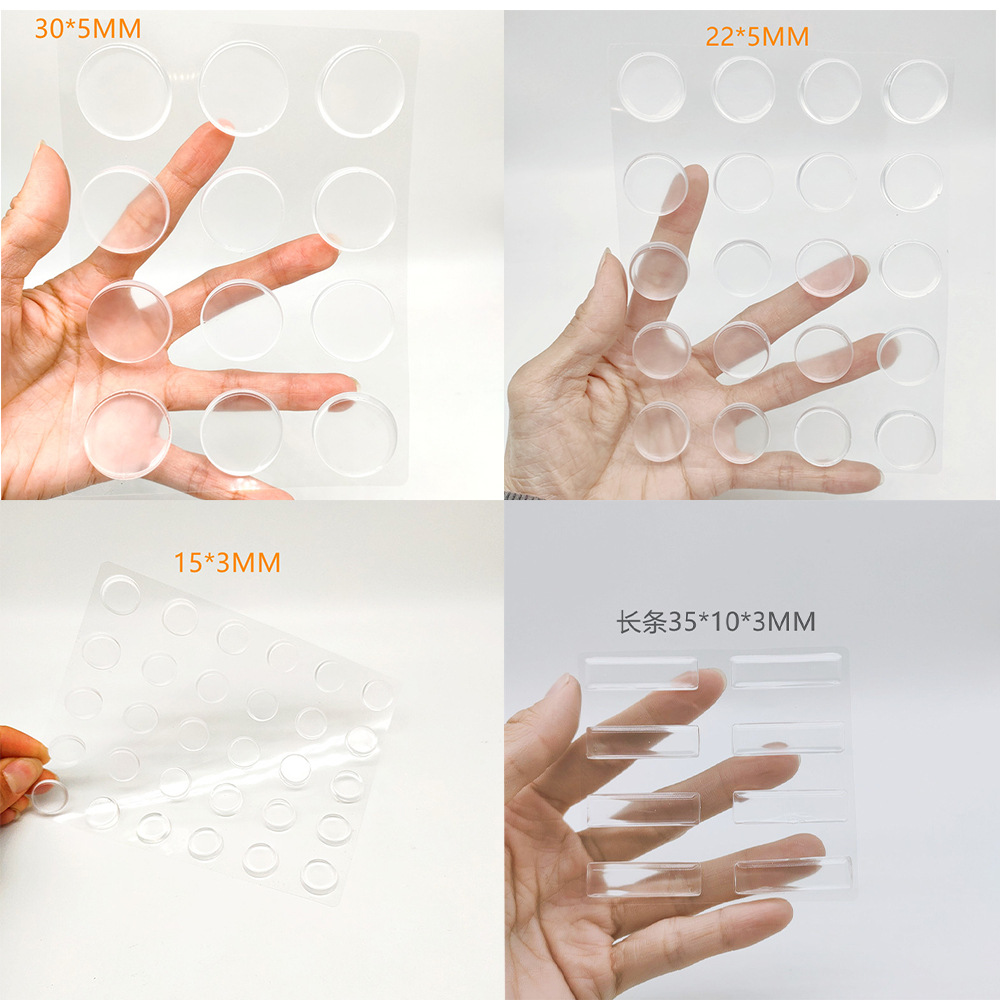 30*5MM

22*5MM

15*3MM

长条35*10*3MM