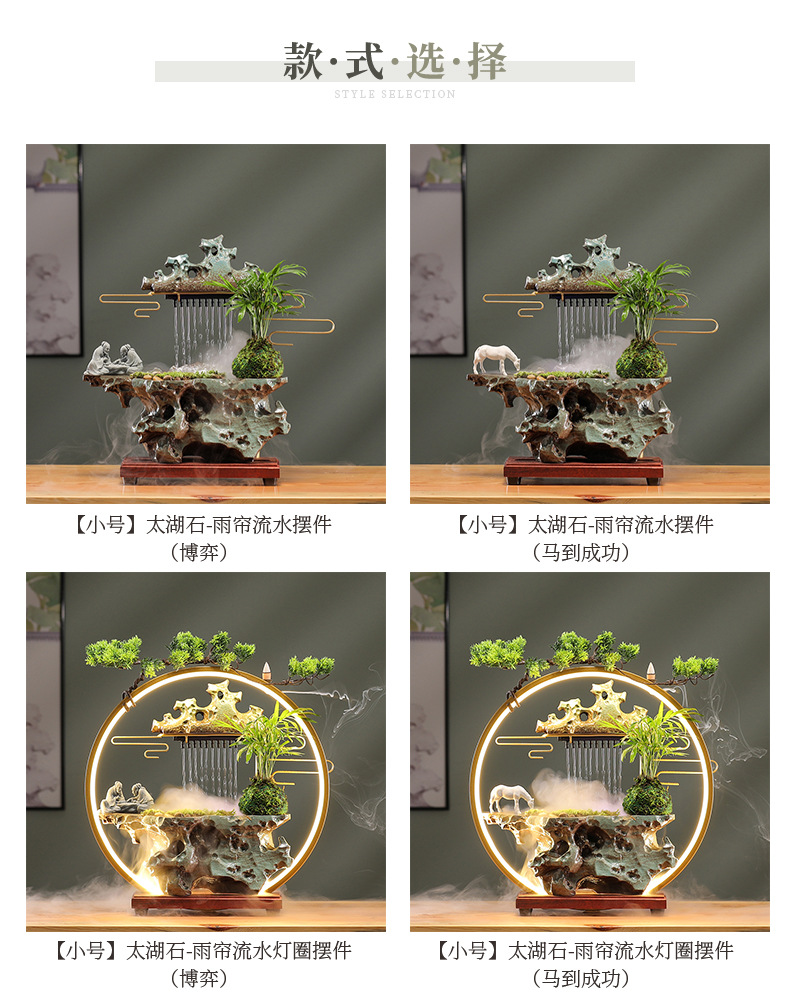 款·式·选·择
STYLE SELECTION

【小号】太湖石-雨帘流水摆件
（博弈）

【小号】太湖石-雨帘流水摆件
（马到成功）

【小号】太湖石-雨帘流水灯圈摆件
（博弈）

【小号】太湖石-雨帘流水灯圈摆件
（马到成功）