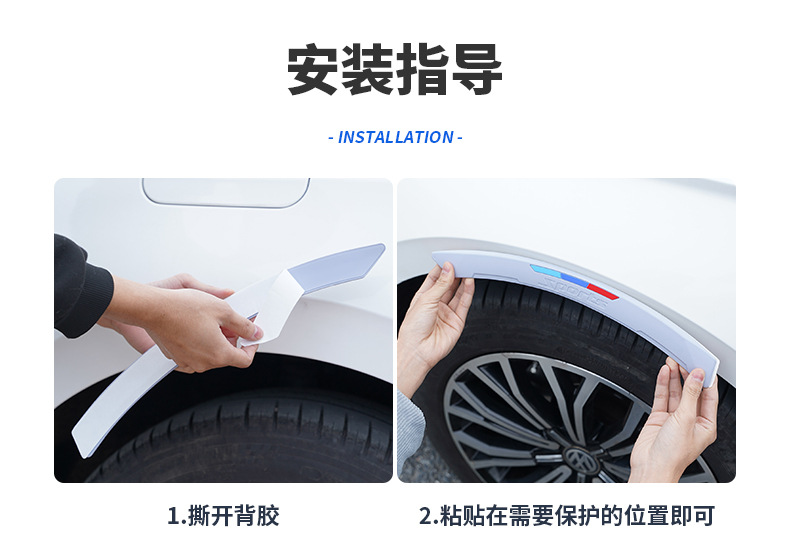 安装指导

- INSTALLATION -

Sports

1.撕开背胶

2.粘贴在需要保护的位置即可