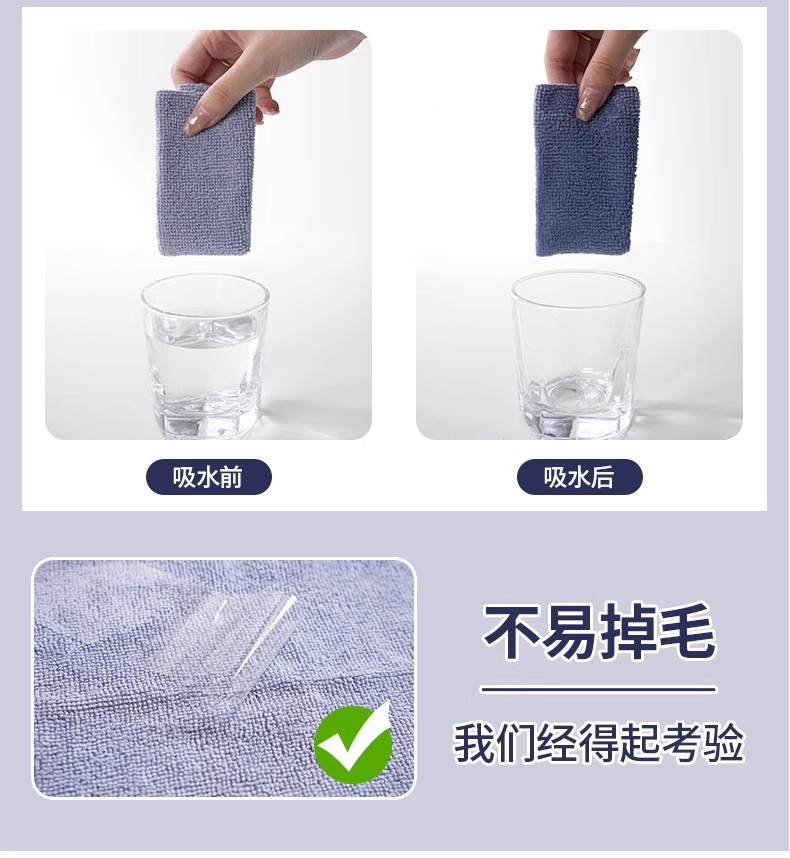 吸水前

吸水后

不易掉毛

我们经得起考验