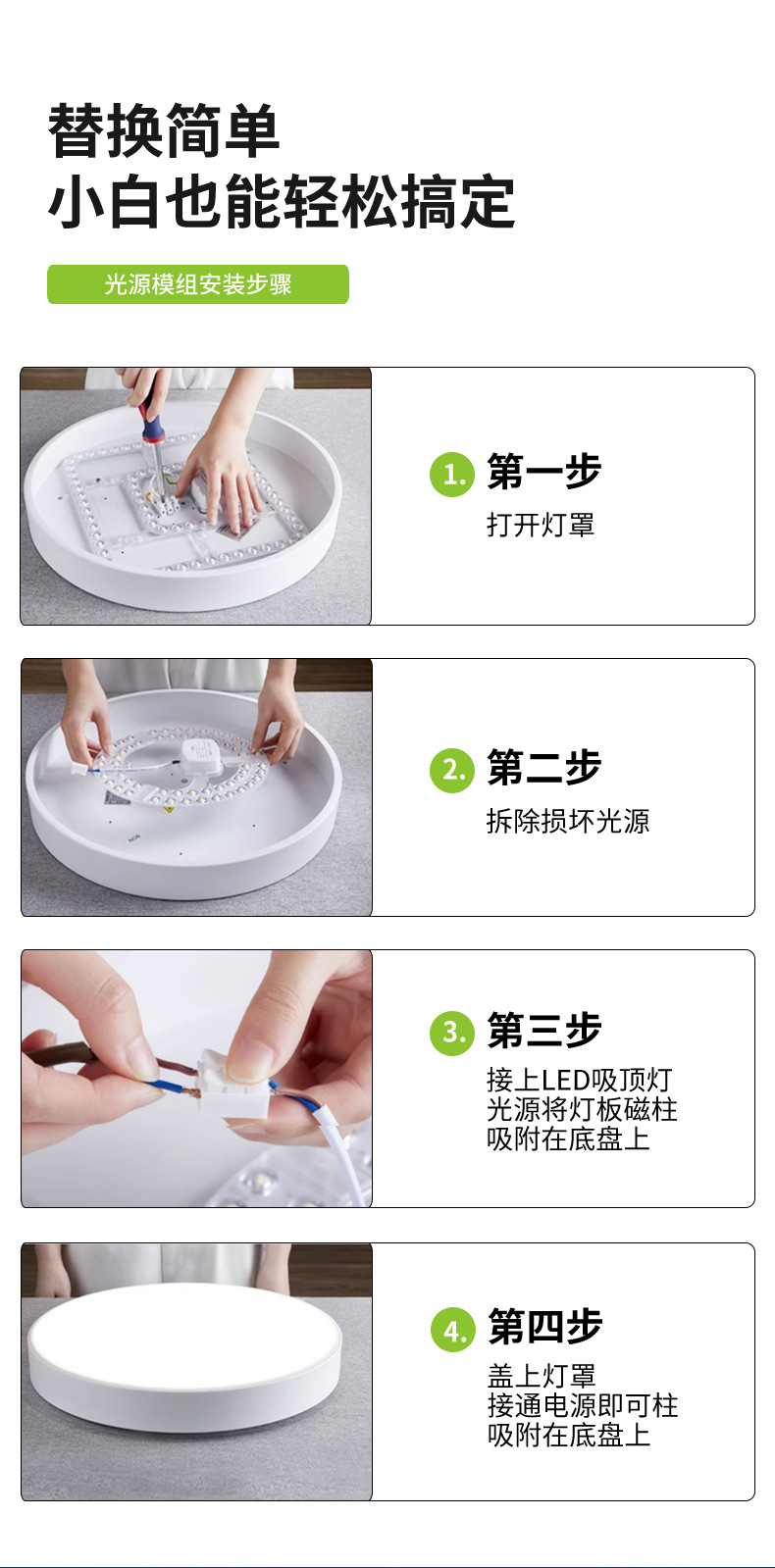 替换简单
小白也能轻松搞定

光源模组安装步骤

1. 第一步
打开灯罩

2. 第二步
拆除损坏光源

3. 第三步
接上LED吸顶灯
光源将灯板磁柱
吸附在底盘上

4. 第四步
盖上灯罩
接通电源即可柱
吸附在底盘上