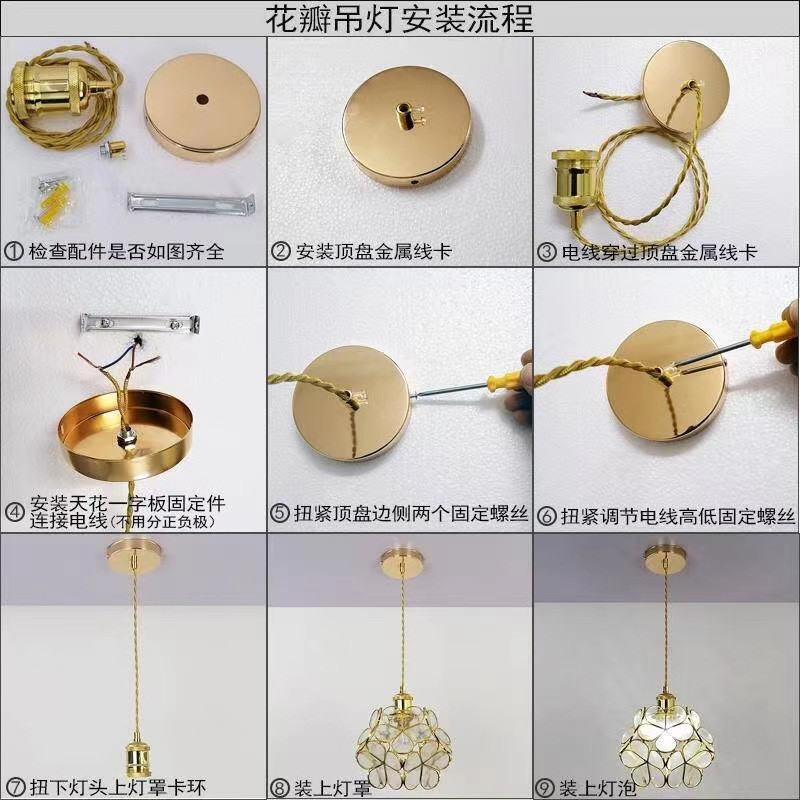 花瓣吊灯安装流程

①检查配件是否如图齐全

②安装顶盘金属线卡

③电线穿过顶盘金属线卡

④安装天花一字板固定件
连接电线(不用分正负极)

⑤扭紧顶盘边侧两个固定螺丝

⑥扭紧调节电线高低固定螺丝

⑦扭下灯头上灯罩卡环

⑧装上灯罩

⑨装上灯泡