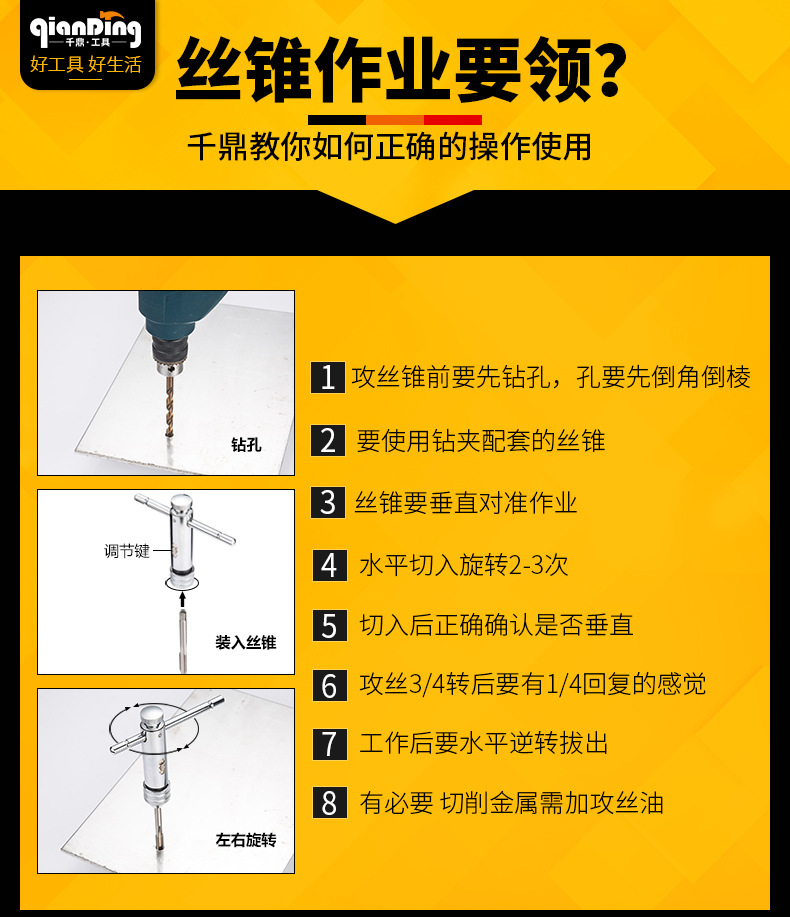 qianDing
千鼎·工具
好工具 好生活

丝锥作业要领?

千鼎教你如何正确的操作使用

钻孔

调节键

装入丝锥

左右旋转

1 攻丝锥前要先钻孔，孔要先倒角倒棱

2 要使用钻夹配套的丝锥

3 丝锥要垂直对准作业

4 水平切入旋转2-3次

5 切入后正确确认是否垂直

6 攻丝3/4转后要有1/4回复的感觉

7 工作后要水平逆转拔出

8 有必要 切削金属需加攻丝油