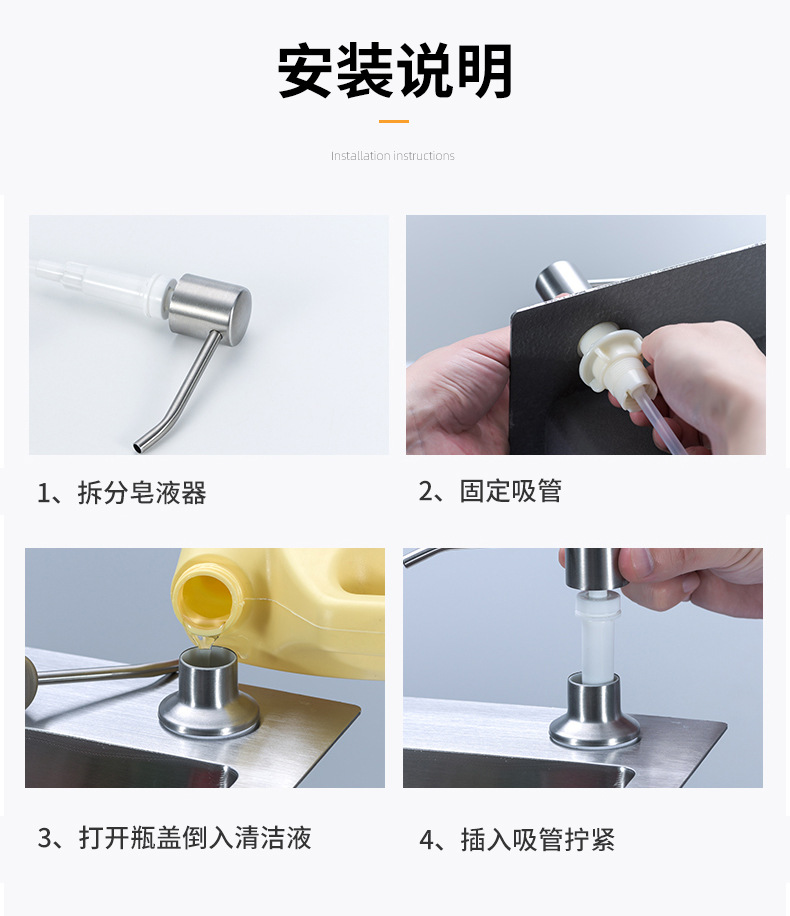 安装说明

Installation instructions

1、拆分皂液器

2、固定吸管

3、打开瓶盖倒入清洁液

4、插入吸管拧紧