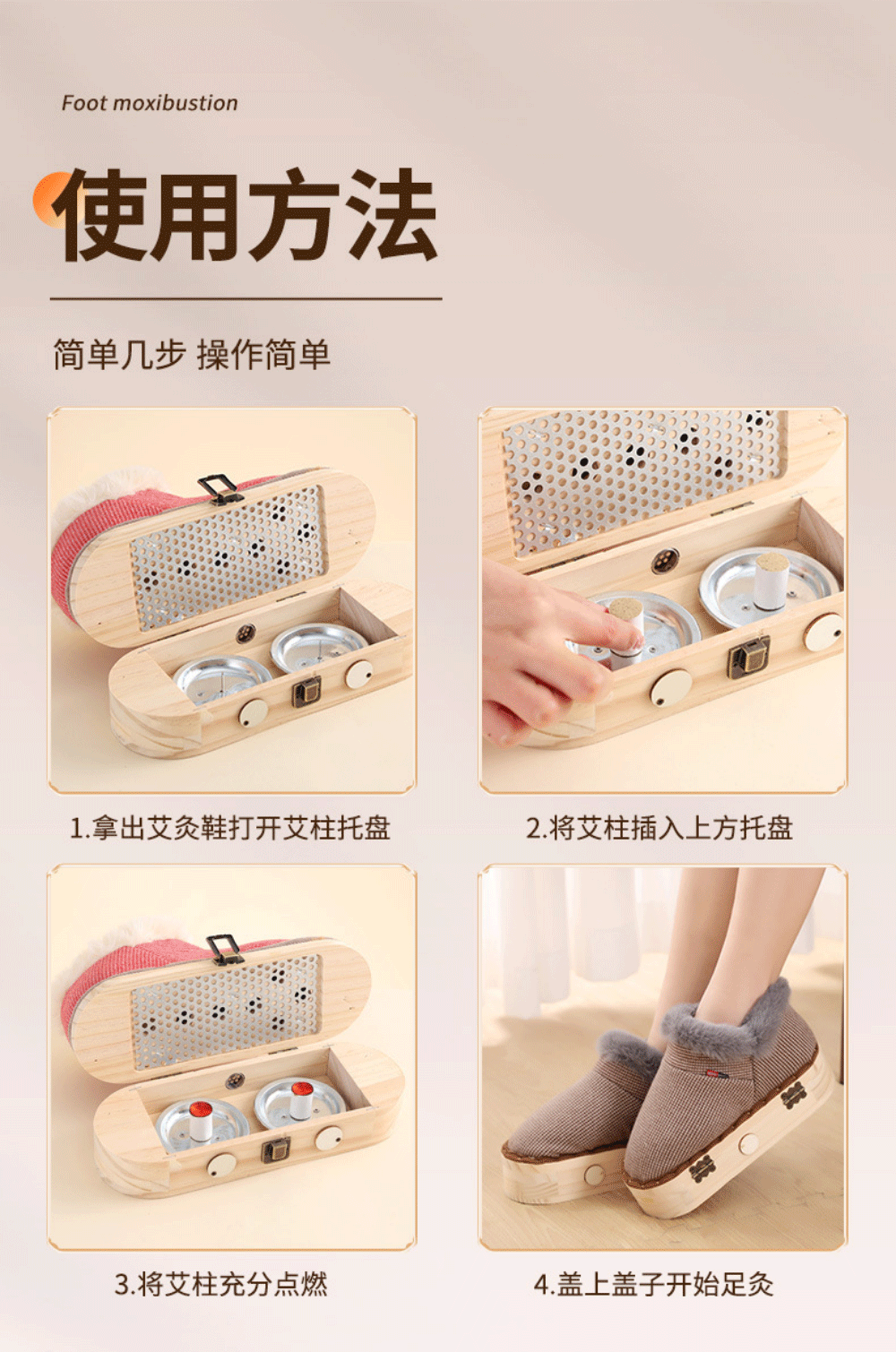 Foot moxibustion

使用方法

简单几步 操作简单

1.拿出艾灸鞋打开艾柱托盘

2.将艾柱插入上方托盘

3.将艾柱充分点燃

4.盖上盖子开始足灸