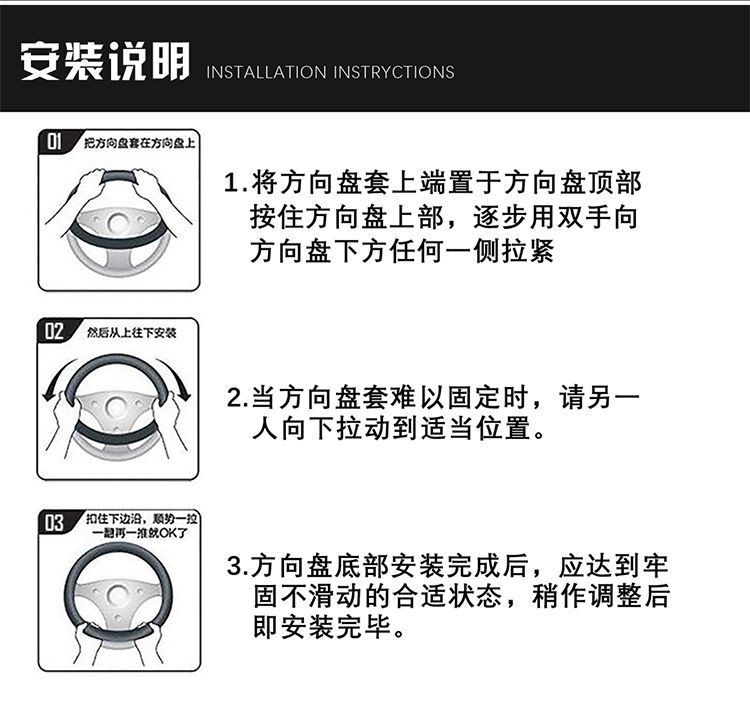 安装说明 INSTALLATION INSTRYCTIONS

01 把方向盘套在方向盘上

1.将方向盘套上端置于方向盘顶部按住方向盘上部，逐步用双手向方向盘下方任何一侧拉紧

02 然后从上往下安装

2.当方向盘套难以固定时，请另一人向下拉动到适当位置。

03 扣住下边沿，顺势一拉一翻再一推就OK了

3.方向盘底部安装完成后，应达到牢固不滑动的合适状态，稍作调整后即安装完毕。