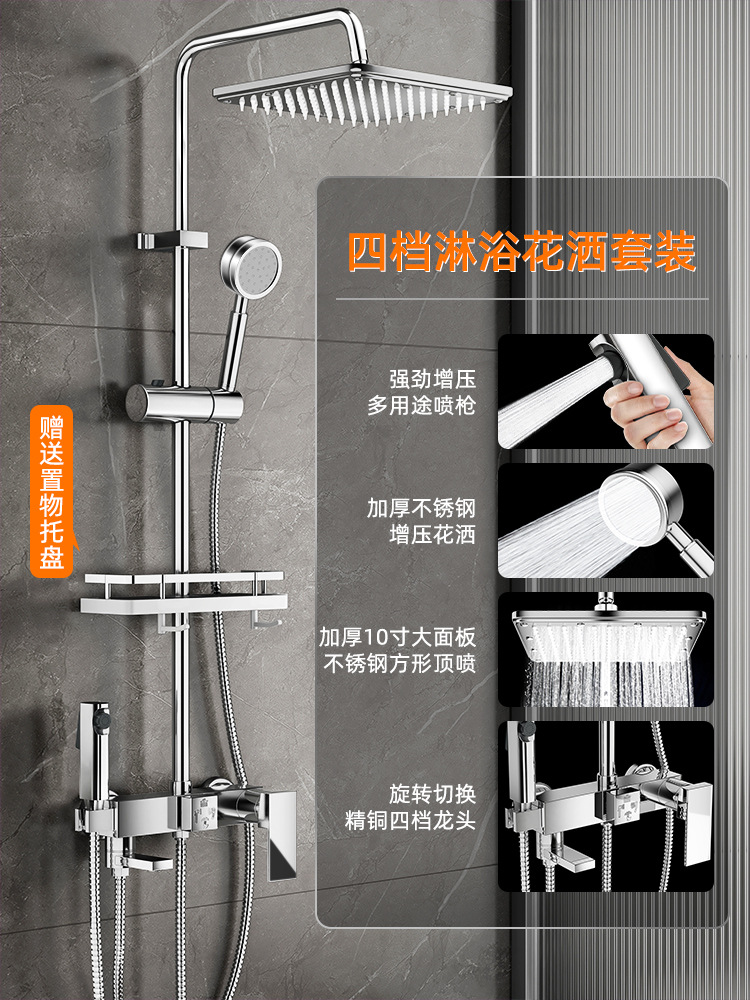 四档淋浴花洒套装

赠送置物托盘

强劲增压
多用途喷枪

加厚不锈钢
增压花洒

加厚10寸大面板
不锈钢方形顶喷

旋转切换
精铜四档龙头