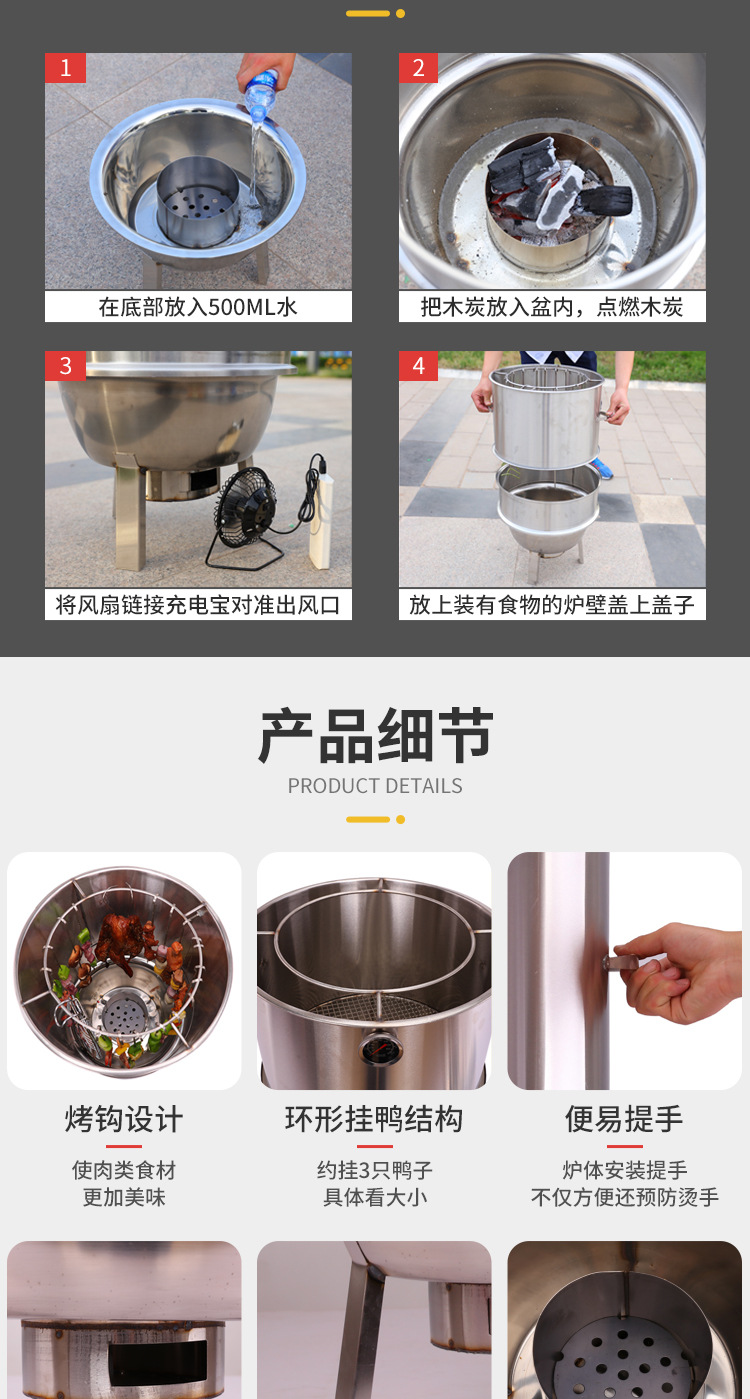 1
在底部放入500ML水

2
把木炭放入盆内，点燃木炭

3
将风扇链接充电宝对准出风口

4
放上装有食物的炉壁盖上盖子

产品细节
PRODUCT DETAILS

烤钩设计
使肉类食材
更加美味

环形挂鸭结构
约挂3只鸭子
具体看大小

便易提手
炉体安装提手
不仅方便还预防烫手