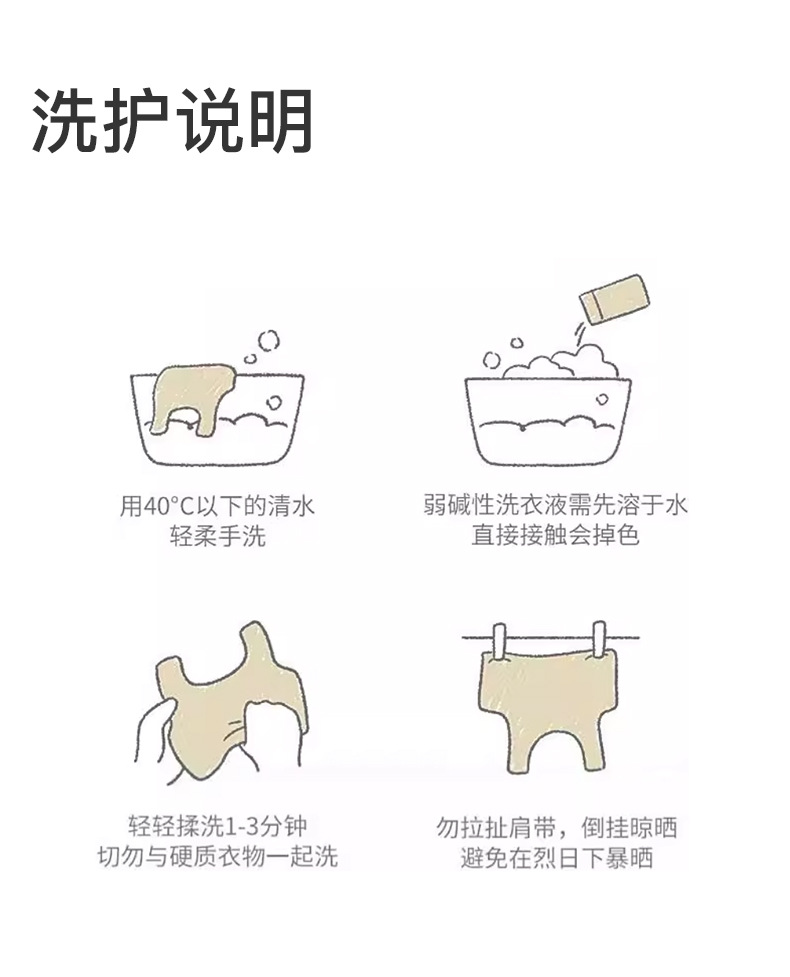 洗护说明

用40°C以下的清水
轻柔手洗

弱碱性洗衣液需先溶于水
直接接触会掉色

轻轻揉洗1-3分钟
切勿与硬质衣物一起洗

勿拉扯肩带，倒挂晾晒
避免在烈日下暴晒