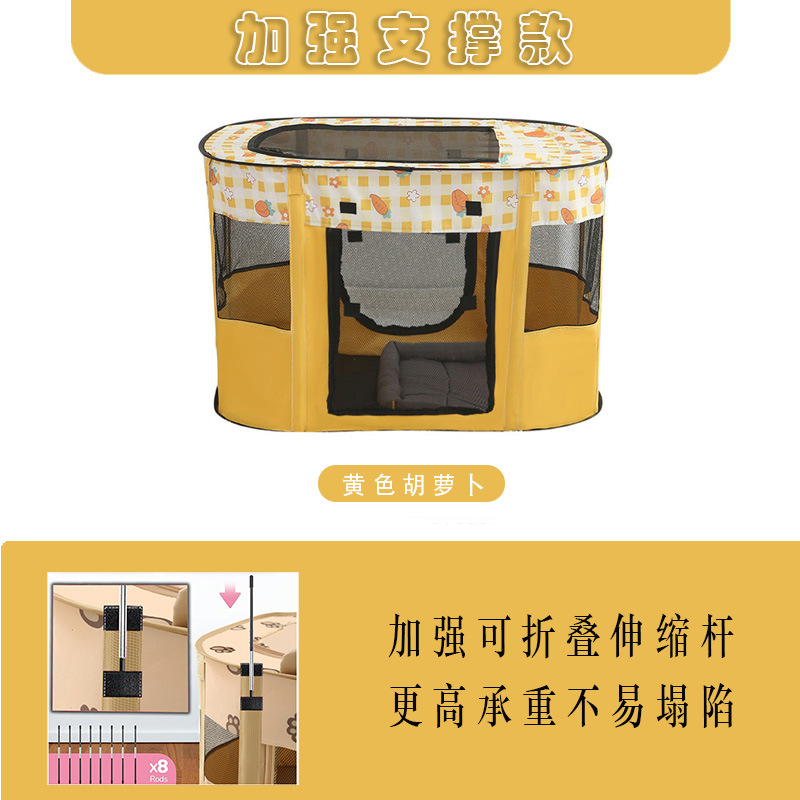 加强支撑款

黄色胡萝卜

x8
Rods

加强可折叠伸缩杆
更高承重不易塌陷