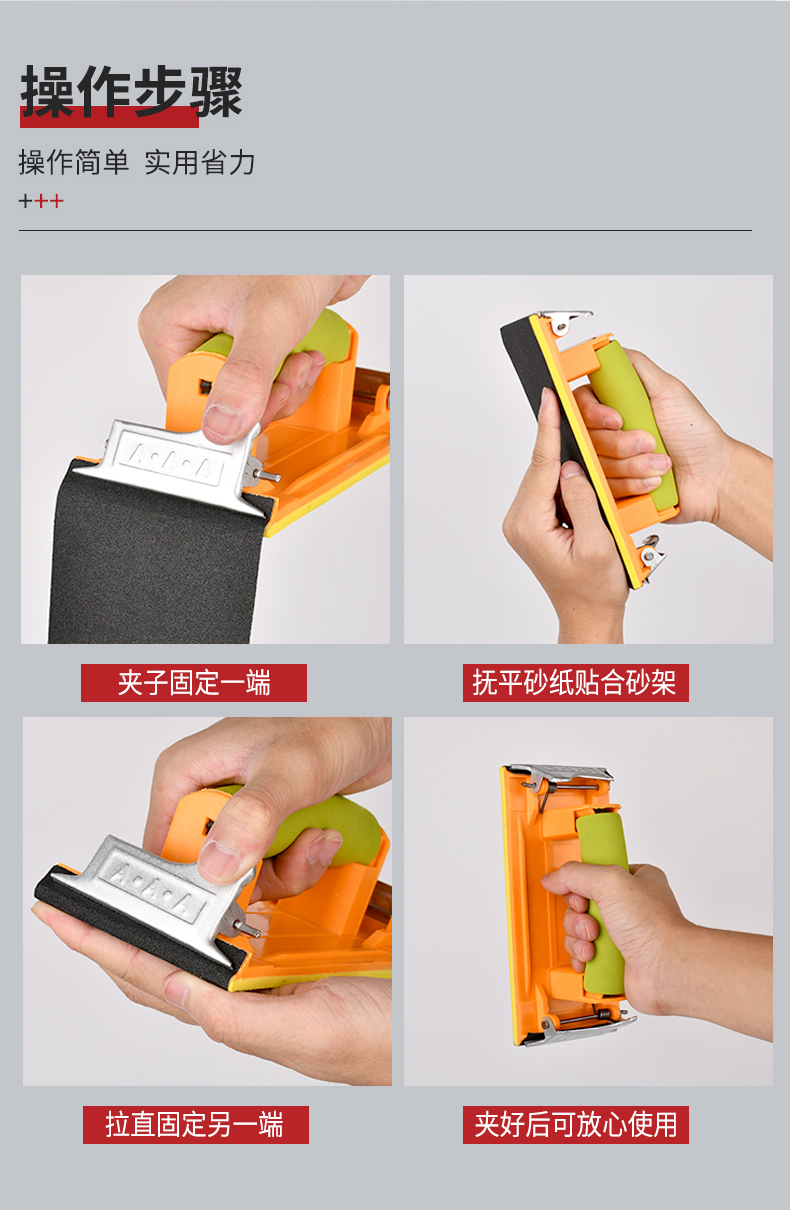 操作步骤

操作简单 实用省力

+++

夹子固定一端

抚平砂纸贴合砂架

拉直固定另一端

夹好后可放心使用