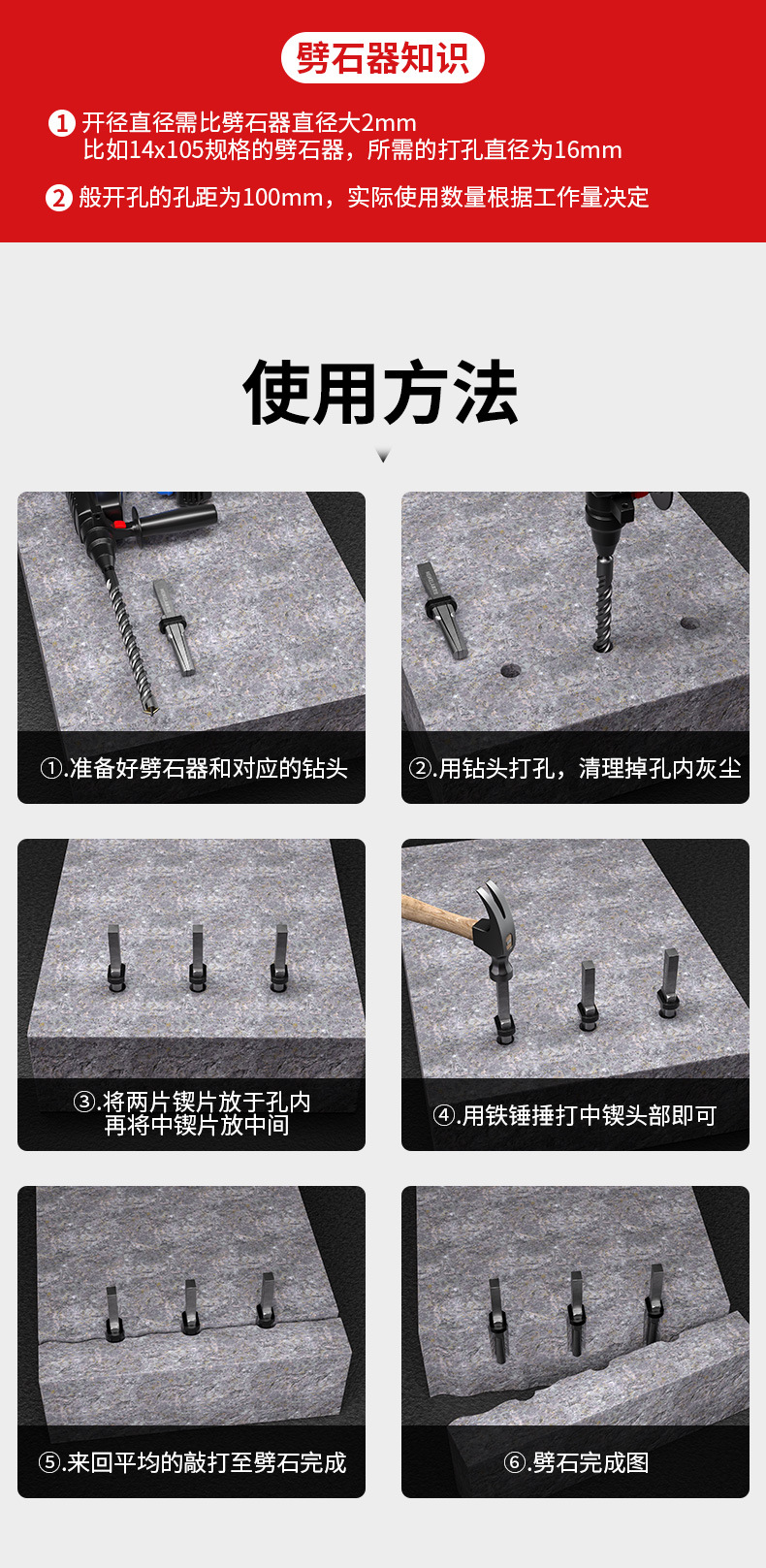 劈石器知识

1 开径直径需比劈石器直径大2mm
比如14x105规格的劈石器，所需的打孔直径为16mm

2 般开孔的孔距为100mm，实际使用数量根据工作量决定

使用方法

①.准备好劈石器和对应的钻头

②.用钻头打孔，清理掉孔内灰尘

③.将两片锲片放于孔内
再将中锲片放中间

④.用铁锤捶打中锲头部即可

⑤.来回平均的敲打至劈石完成

⑥.劈石完成图