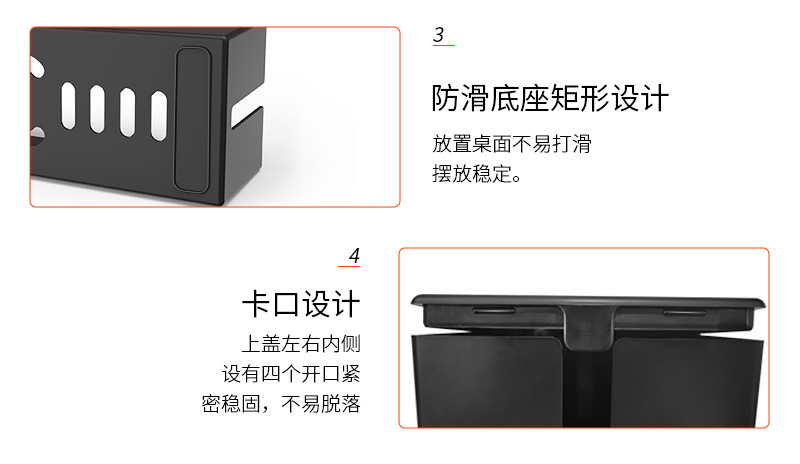 3

防滑底座矩形设计

放置桌面不易打滑
摆放稳定。

4

卡口设计

上盖左右内侧
设有四个开口紧
密稳固，不易脱落