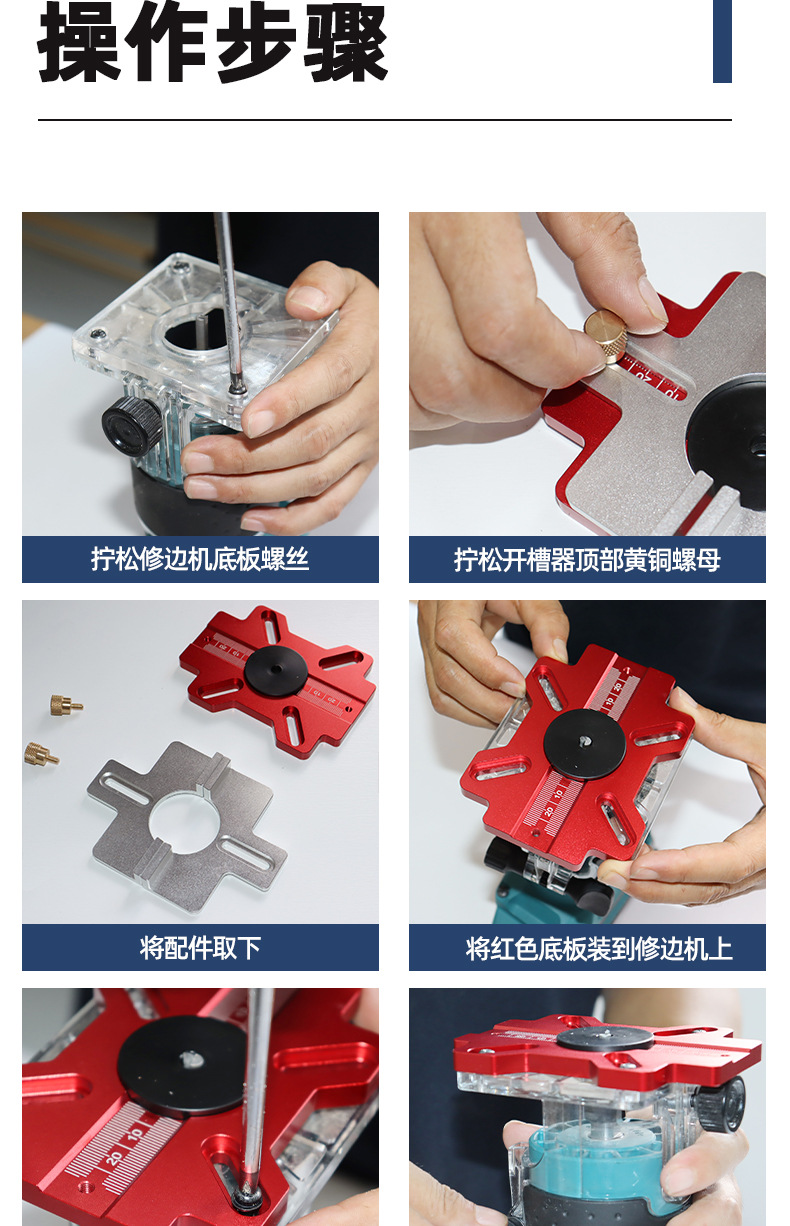 操作步骤

拧松修边机底板螺丝

拧松开槽器顶部黄铜螺母

将配件取下

将红色底板装到修边机上