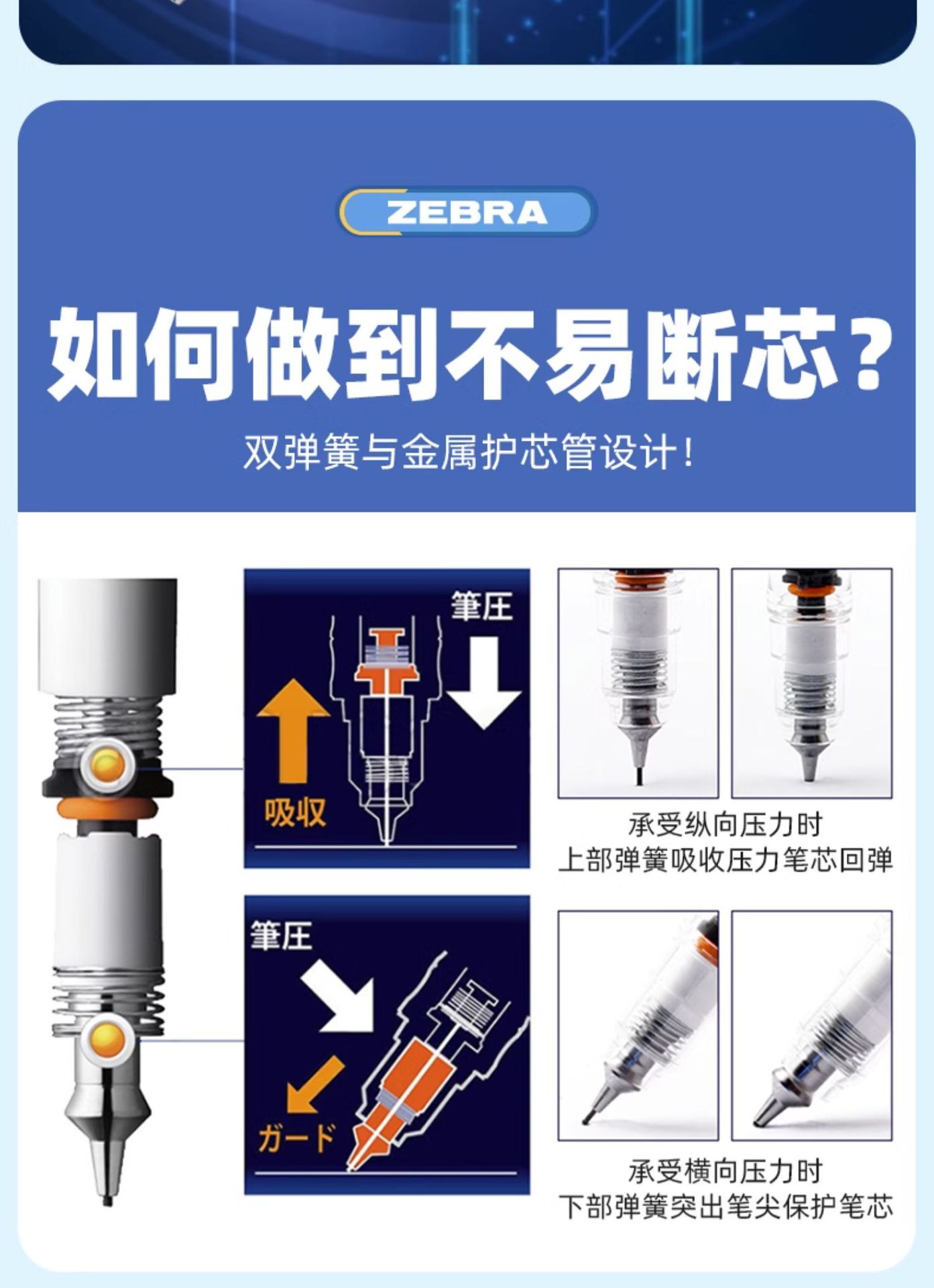 ZEBRA

如何做到不易断芯？

双弹簧与金属护芯管设计！

筆圧

吸収

承受纵向压力时
上部弹簧吸收压力笔芯回弹

筆圧

ガード

承受横向压力时
下部弹簧突出笔尖保护笔芯