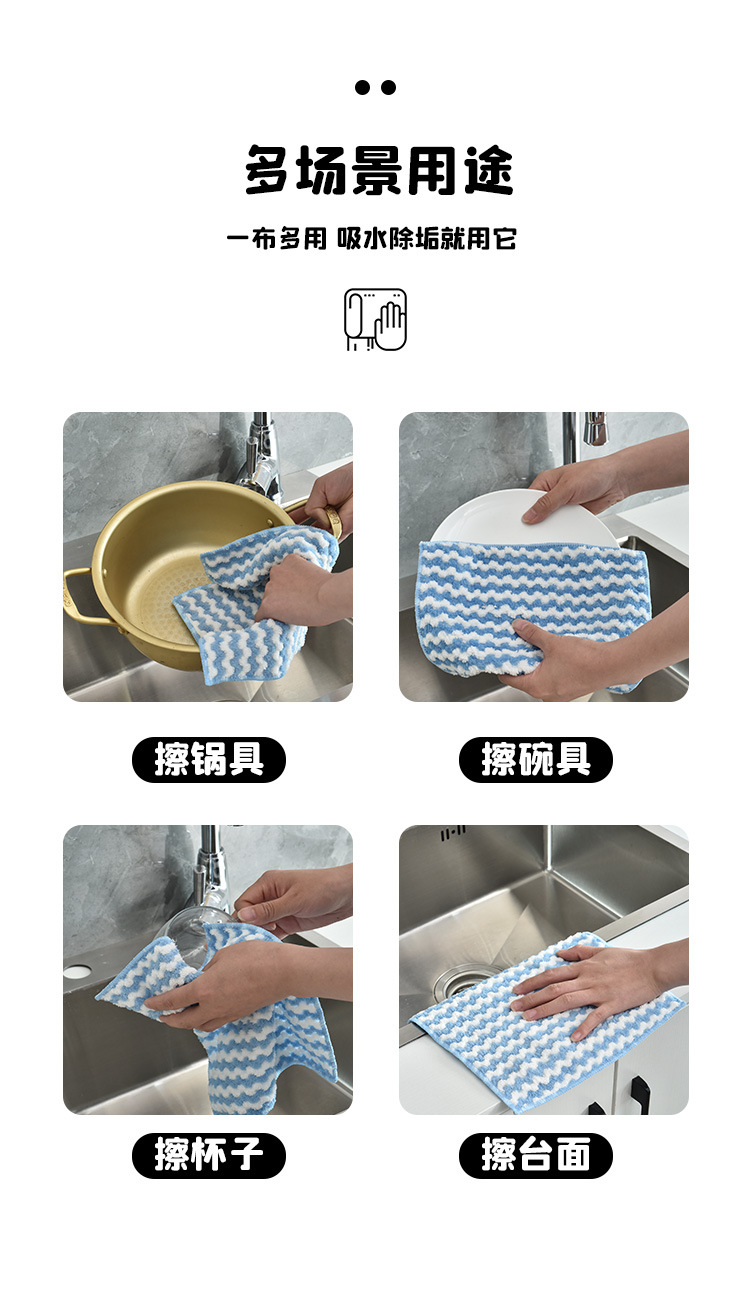 多场景用途

一布多用 吸水除垢就用它

擦锅具

擦碗具

擦杯子

擦台面