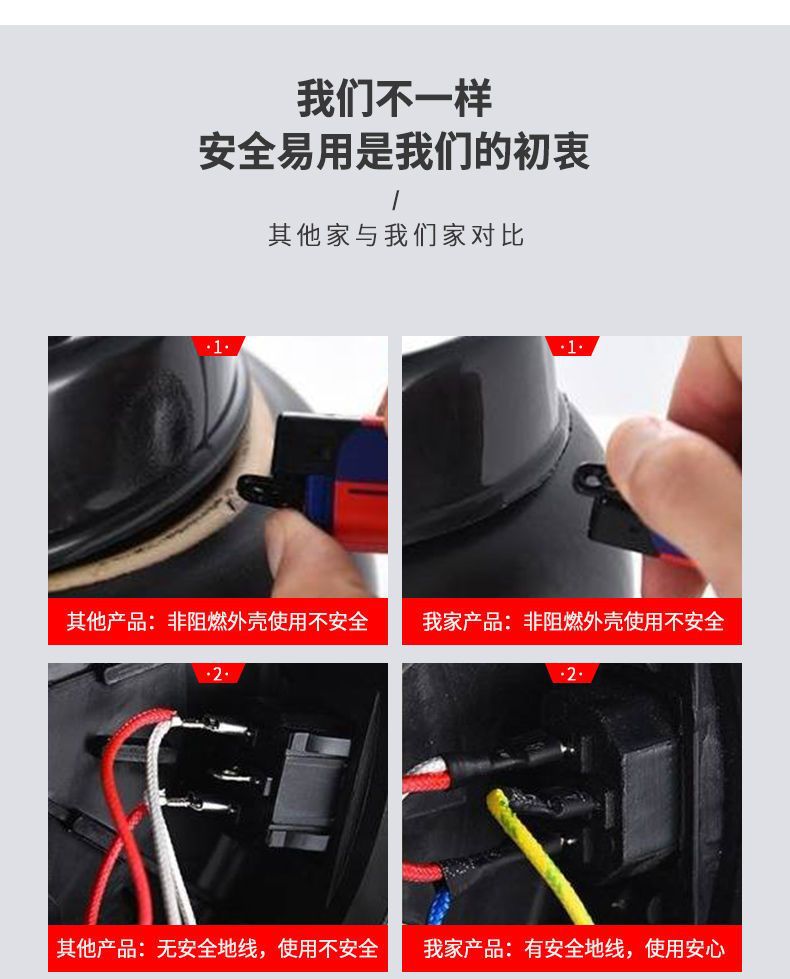 我们不一样
安全易用是我们的初衷
/
其他家与我们家对比

·1·
其他产品：非阻燃外壳使用不安全

·1·
我家产品：非阻燃外壳使用不安全

·2·
其他产品：无安全地线，使用不安全

·2·
我家产品：有安全地线，使用安心