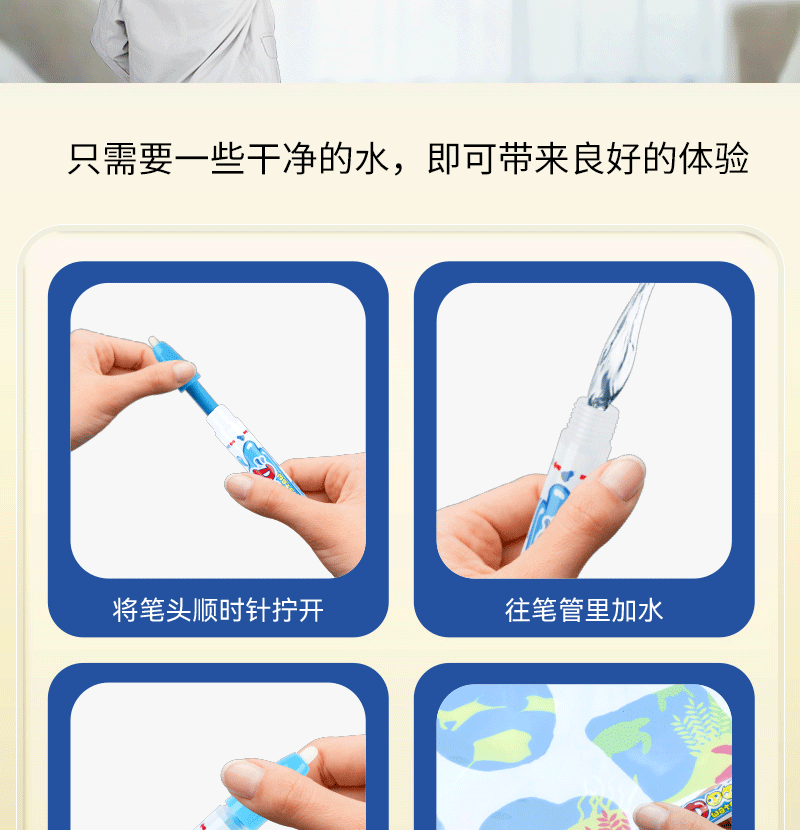 只需要一些干净的水，即可带来良好的体验

将笔头顺时针拧开

往笔管里加水