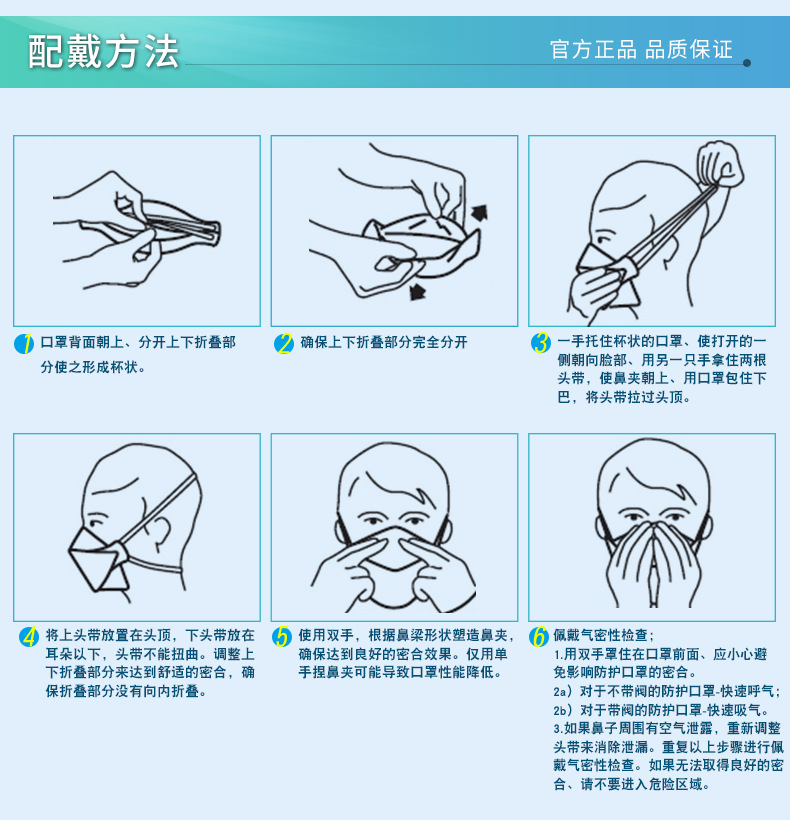 配戴方法

官方正品 品质保证

1 口罩背面朝上、分开上下折叠部分使之形成杯状。

2 确保上下折叠部分完全分开

3 一手托住杯状的口罩、使打开的一侧朝向脸部、用另一只手拿住两根头带，使鼻夹朝上、用口罩包住下巴，将头带拉过头顶。

4 将上头带放置在头顶，下头带放在耳朵以下，头带不能扭曲。调整上下折叠部分来达到舒适的密合，确保折叠部分没有向内折叠。

5 使用双手，根据鼻梁形状塑造鼻夹，确保达到良好的密合效果。仅用单手捏鼻夹可能导致口罩性能降低。

6 佩戴气密性检查；
1.用双手罩住在口罩前面、应小心避免影响防护口罩的密合。
2a）对于不带阀的防护口罩-快速呼气；
2b）对于带阀的防护口罩-快速吸气。
3.如果鼻子周围有空气泄露，重新调整头带来消除泄漏。重复以上步骤进行佩戴气密性检查。如果无法取得良好的密合、请不要进入危险区域。