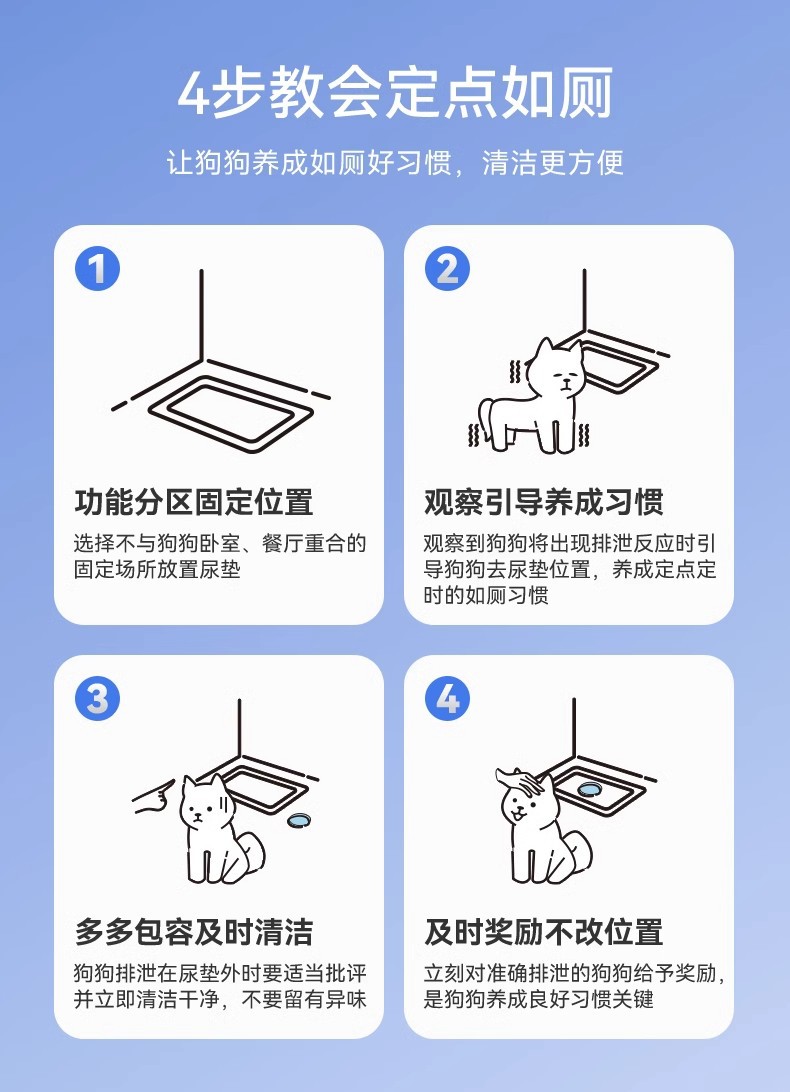 4步教会定点如厕

让狗狗养成如厕好习惯，清洁更方便

1

功能分区固定位置

选择不与狗狗卧室、餐厅重合的固定场所放置尿垫

2

观察引导养成习惯

观察到狗狗将出现排泄反应时引导狗狗去尿垫位置，养成定点定时的如厕习惯

3

多多包容及时清洁

狗狗排泄在尿垫外时要适当批评并立即清洁干净，不要留有异味

4

及时奖励不改位置

立刻对准确排泄的狗狗给予奖励，是狗狗养成良好习惯关键