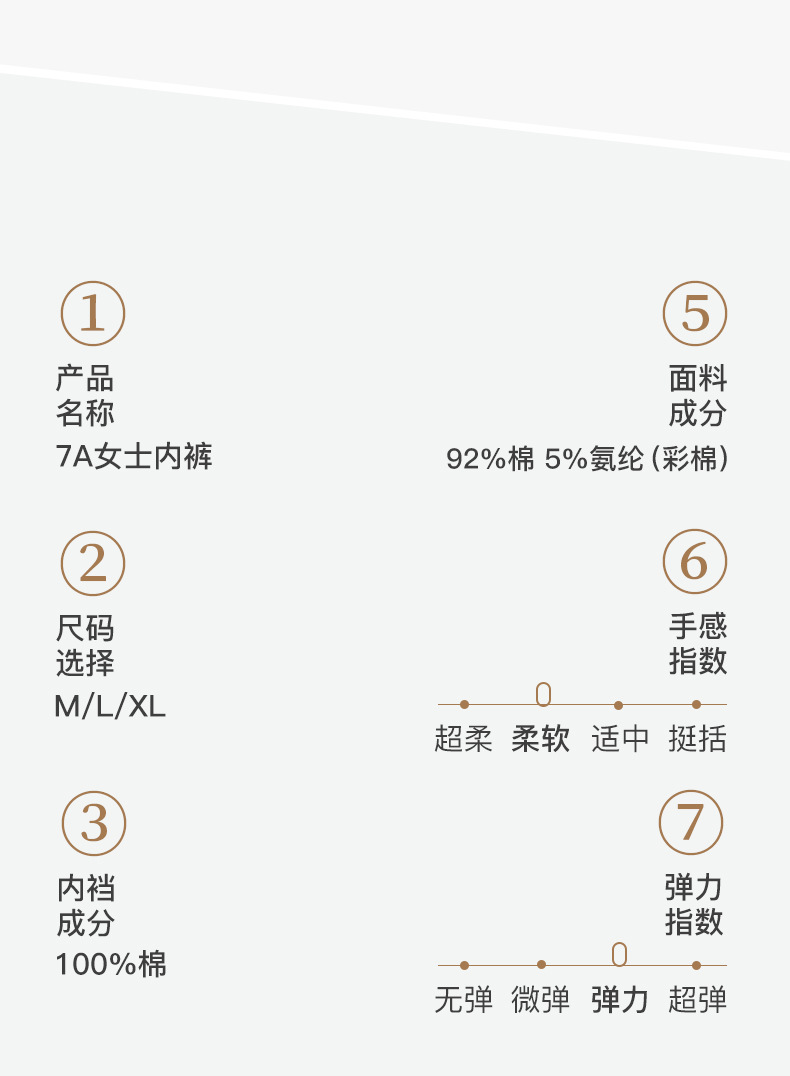 1
产品
名称
7A女士内裤

2
尺码
选择
M/L/XL

3
内裆
成分
100%棉

5
面料
成分
92%棉 5%氨纶(彩棉)

6
手感
指数
超柔 柔软 适中 挺括

7
弹力
指数
无弹 微弹 弹力 超弹