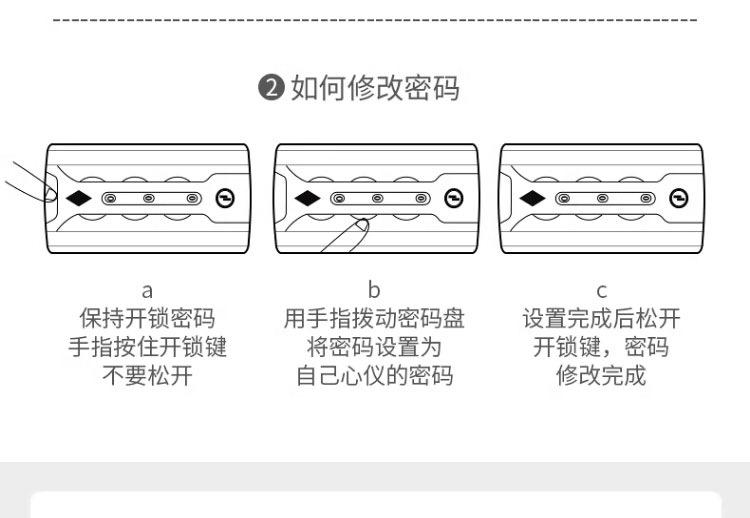 ❷ 如何修改密码

a
保持开锁密码
手指按住开锁键
不要松开

b
用手指拨动密码盘
将密码设置为
自己心仪的密码

c
设置完成后松开
开锁键，密码
修改完成