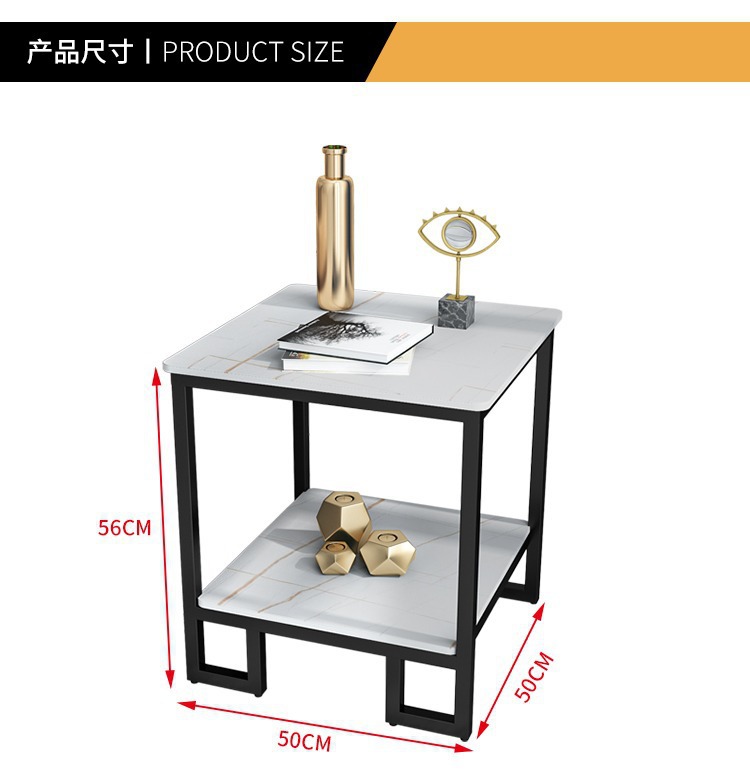 产品尺寸 | PRODUCT SIZE

56CM

50CM

50CM