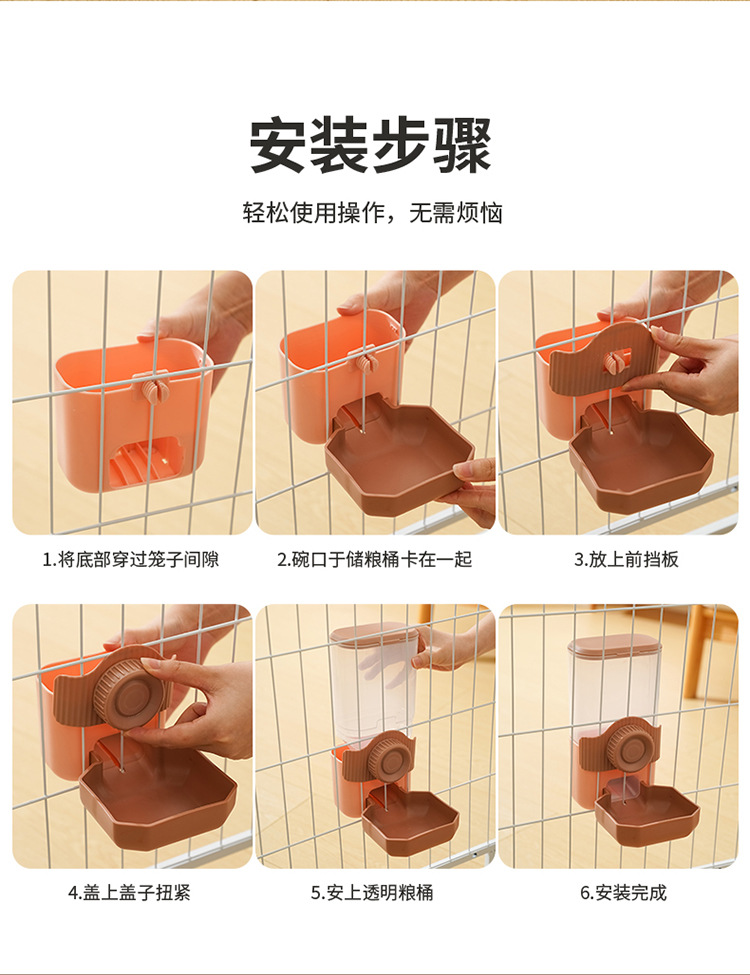 安装步骤

轻松使用操作，无需烦恼

1.将底部穿过笼子间隙

2.碗口于储粮桶卡在一起

3.放上前挡板

4.盖上盖子扭紧

5.安上透明粮桶

6.安装完成