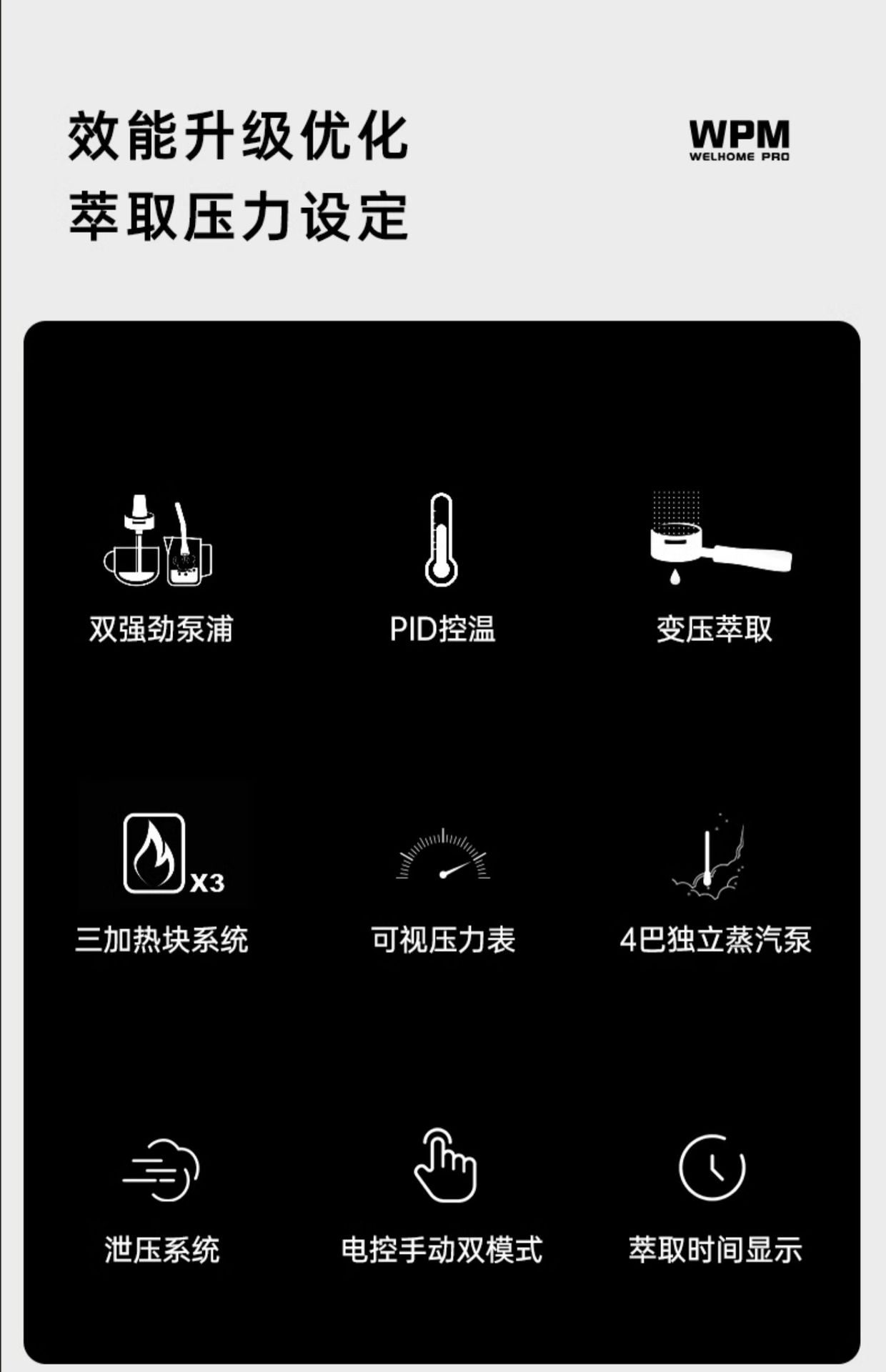 效能升级优化
萃取压力设定

WPM
WELHOME PRO

双强劲泵浦

PID控温

变压萃取

X3

三加热块系统

可视压力表

4巴独立蒸汽泵

泄压系统

电控手动双模式

萃取时间显示