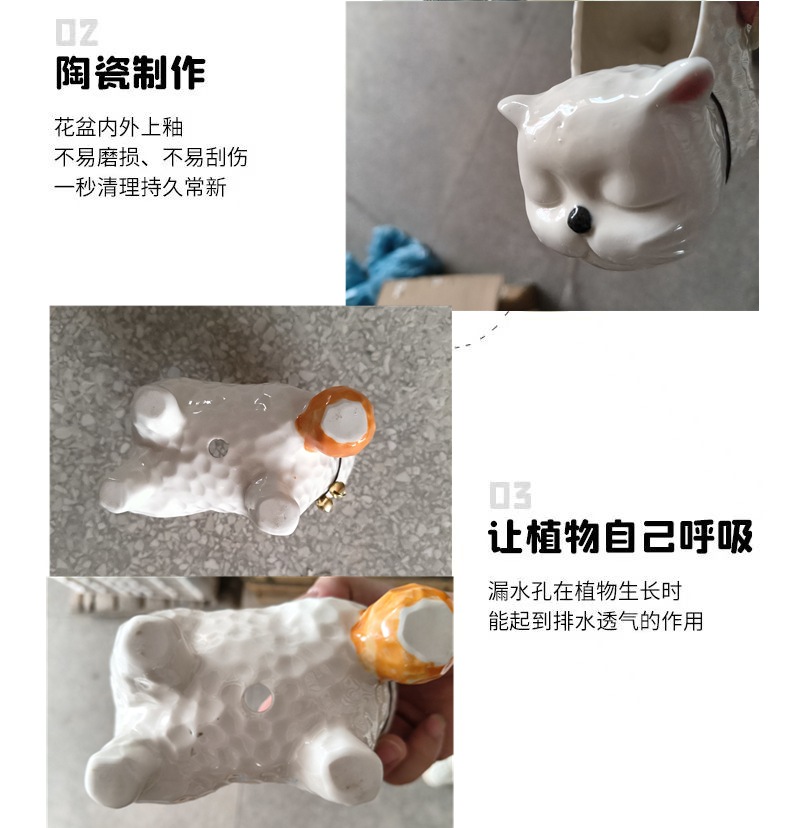 02
陶瓷制作

花盆内外上釉
不易磨损、不易刮伤
一秒清理持久常新

03
让植物自己呼吸

漏水孔在植物生长时
能起到排水透气的作用