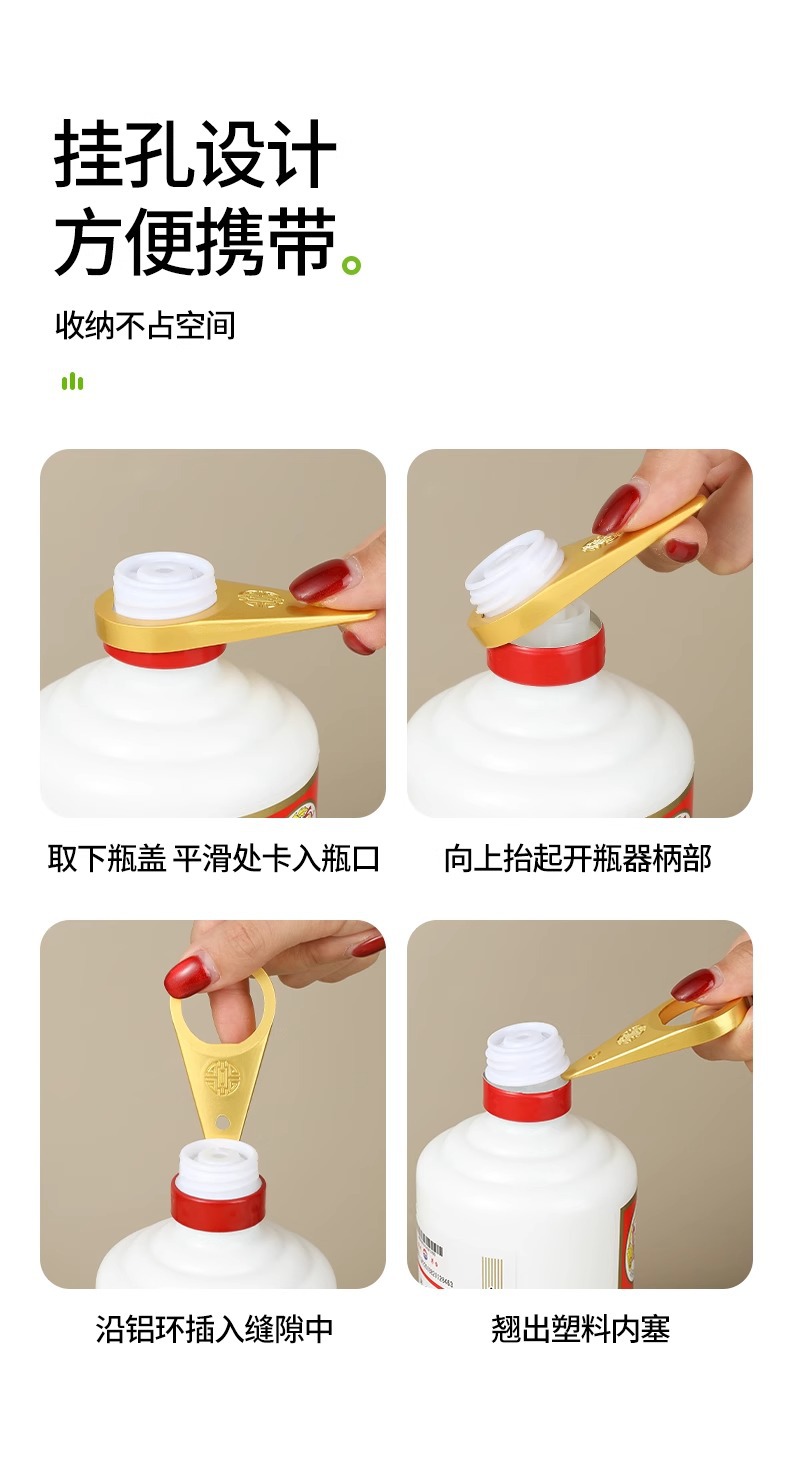 挂孔设计
方便携带。

收纳不占空间

取下瓶盖 平滑处卡入瓶口

向上抬起开瓶器柄部

沿铝环插入缝隙中

翘出塑料内塞