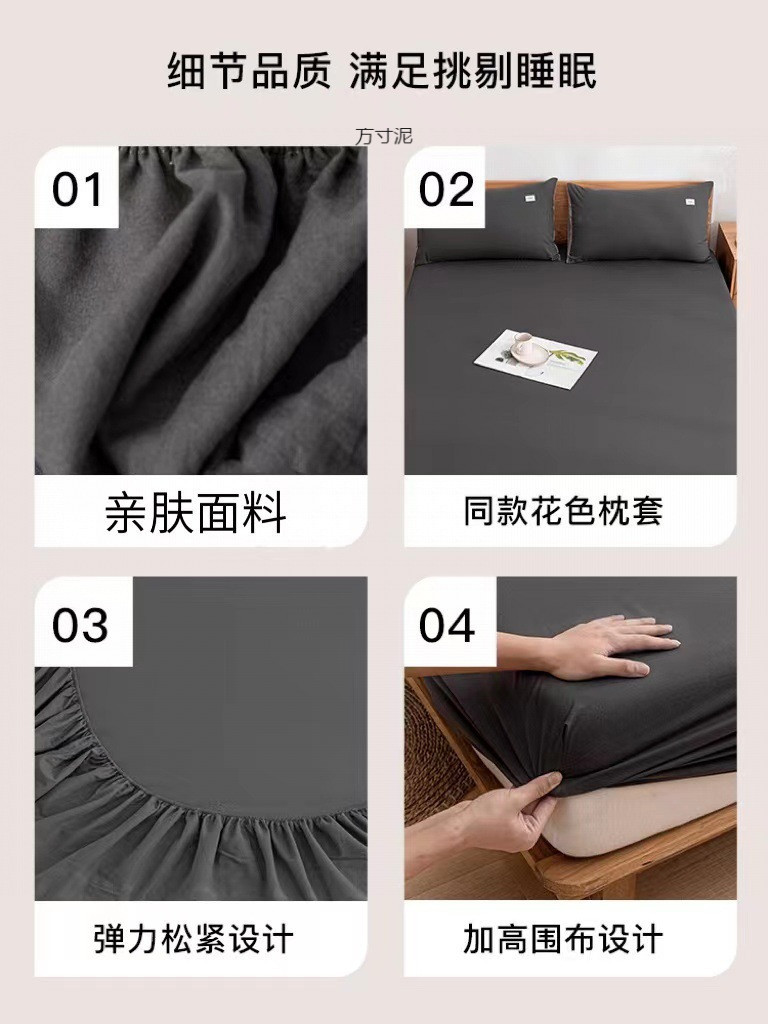 细节品质 满足挑剔睡眠

方寸泥

01

亲肤面料

02

同款花色枕套

03

弹力松紧设计

04

加高围布设计