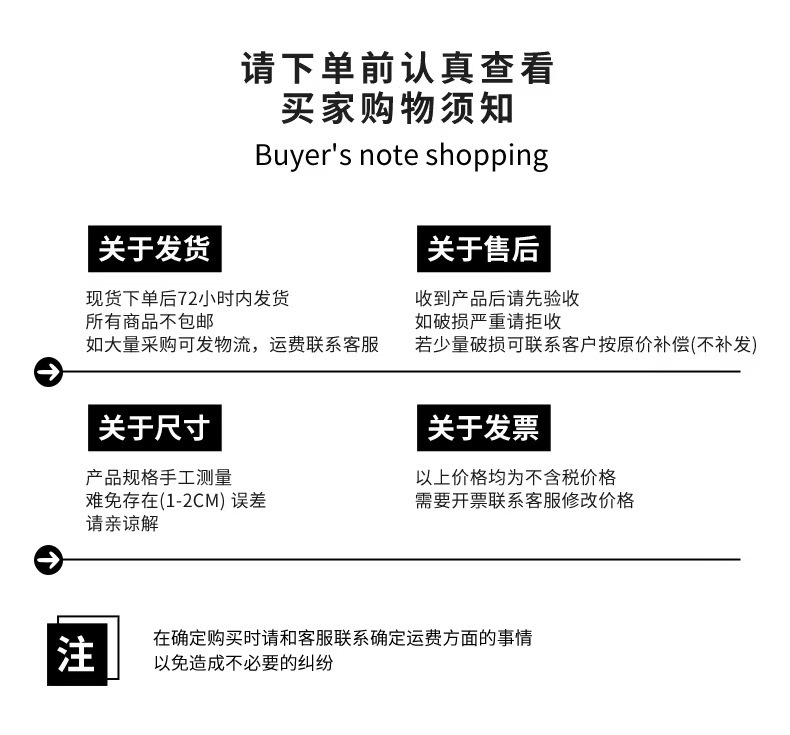 请下单前认真查看
买家购物须知
Buyer's note shopping

关于发货

现货下单后72小时内发货
所有商品不包邮
如大量采购可发物流，运费联系客服

关于售后

收到产品后请先验收
如破损严重请拒收
若少量破损可联系客户按原价补偿(不补发)

关于尺寸

产品规格手工测量
难免存在(1-2CM) 误差
请亲谅解

关于发票

以上价格均为不含税价格
需要开票联系客服修改价格

注

在确定购买时请和客服联系确定运费方面的事情
以免造成不必要的纠纷