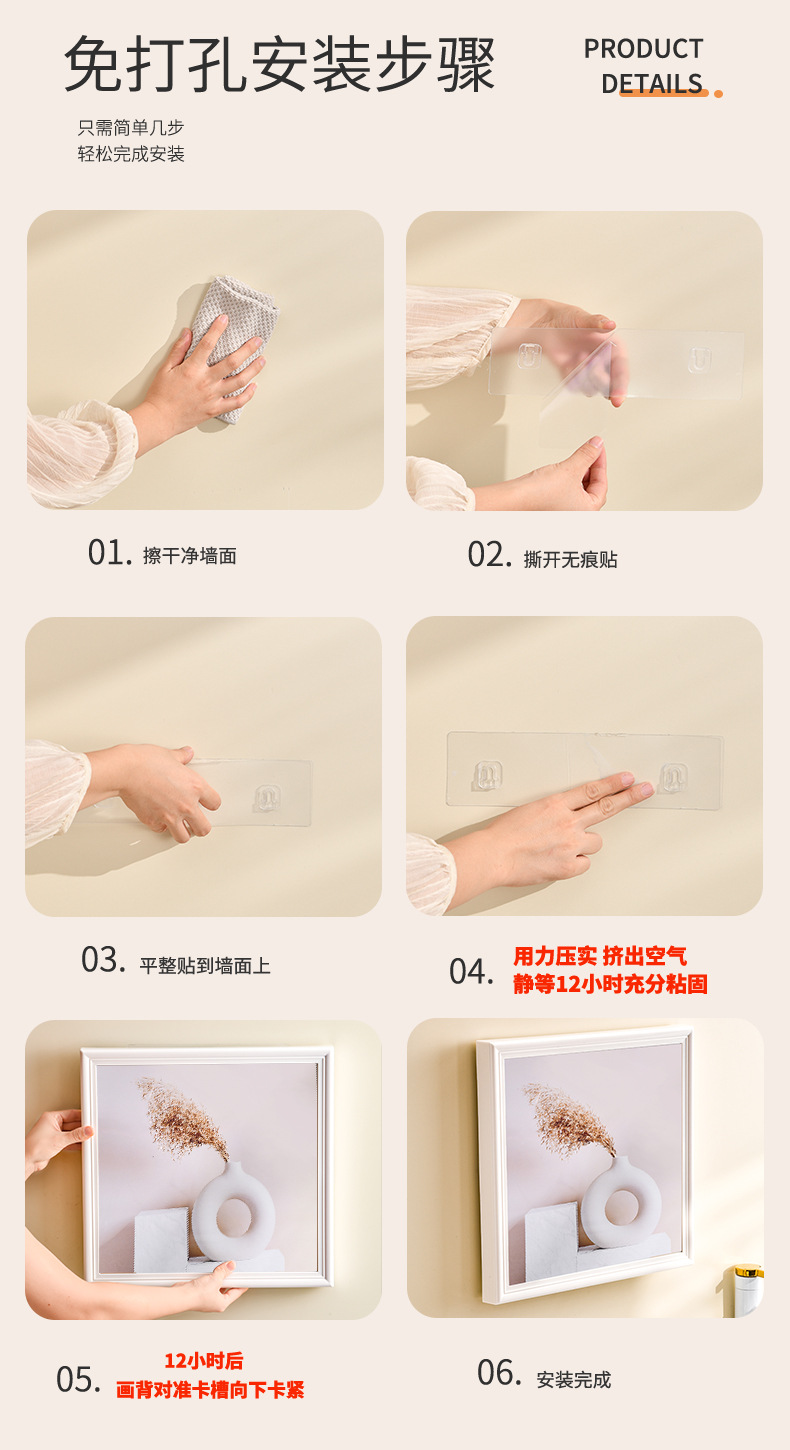 免打孔安装步骤

PRODUCT DETAILS

只需简单几步
轻松完成安装

01. 擦干净墙面

02. 撕开无痕贴

03. 平整贴到墙面上

04. 用力压实 挤出空气
静等12小时充分粘固

05. 12小时后
画背对准卡槽向下卡紧

06. 安装完成